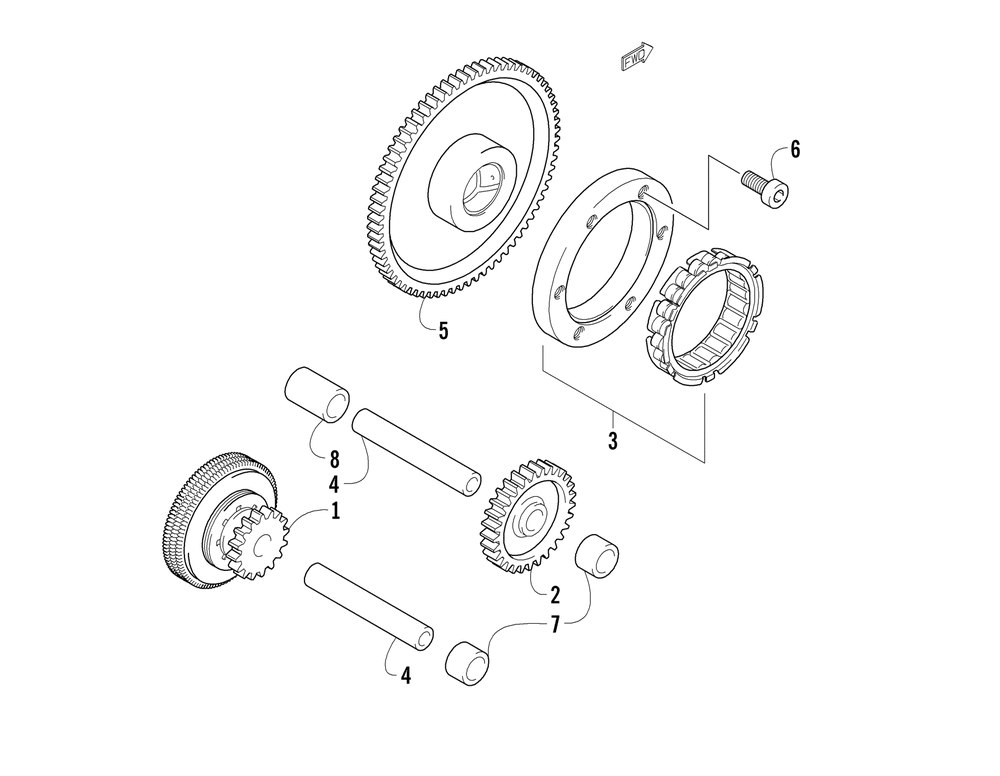 FWD
6
5
3
8
4
1
2
7
4