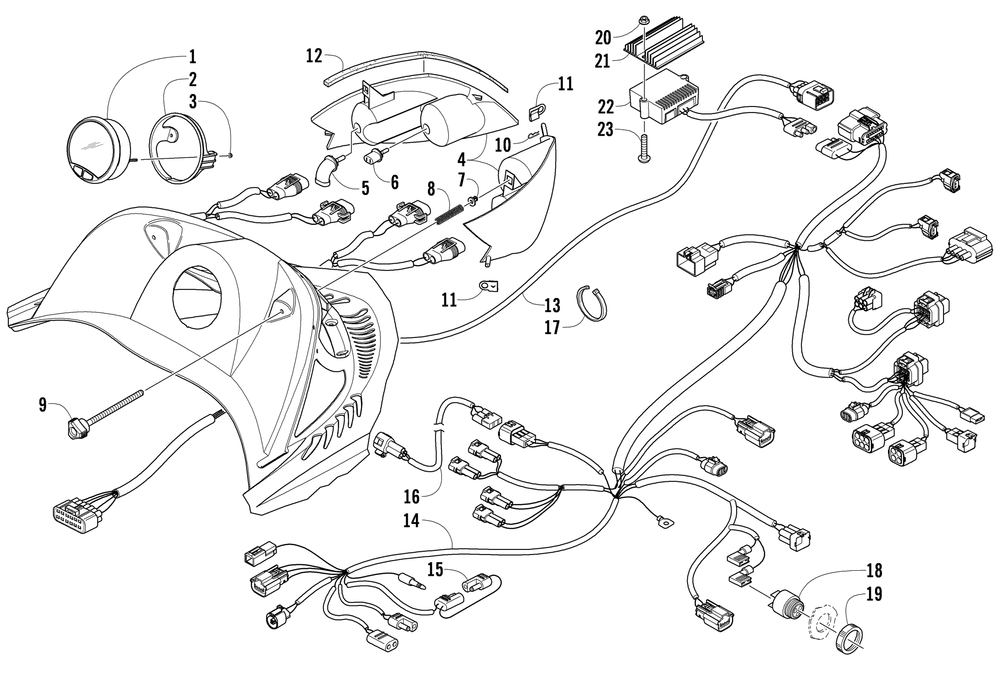 1
2
3
12
11
10
4
5
6
8
7
20
21
22
23
11
13
17
9
16
14
15
18
19