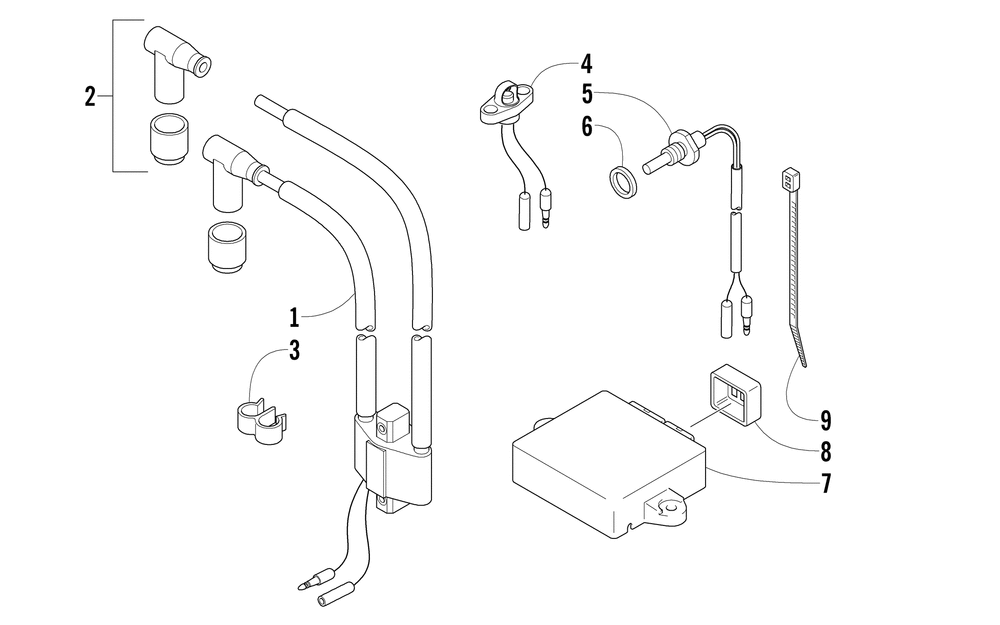 2
4
5
6
1
3
9
8
7