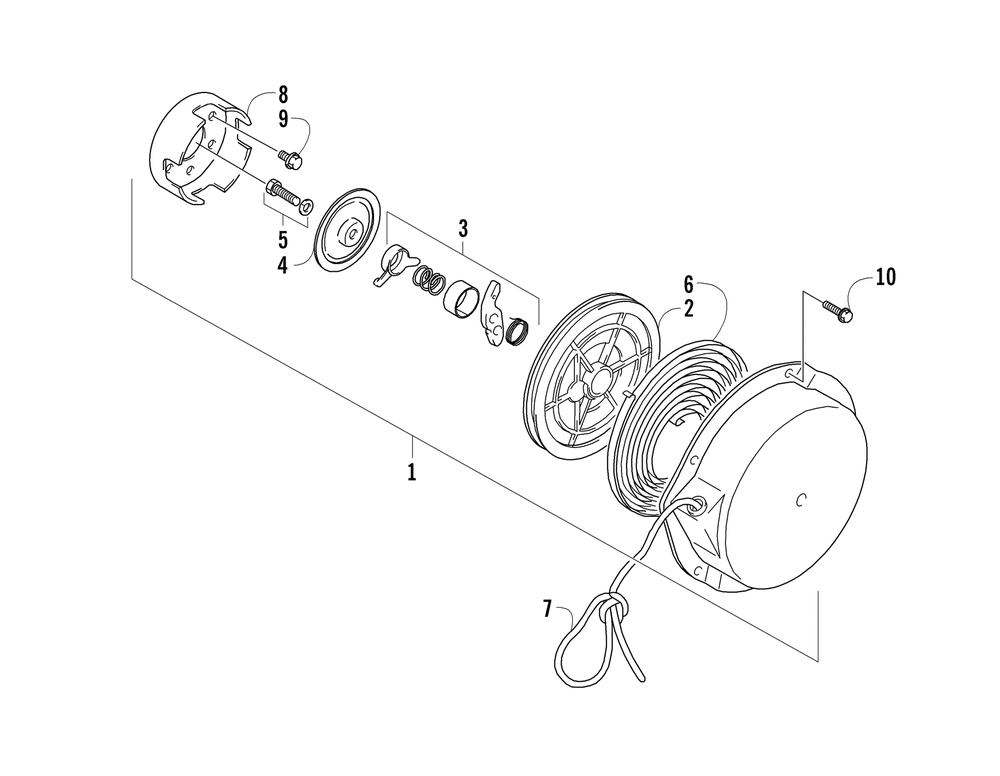 8
9
5
4
3
6
2
10
1
7