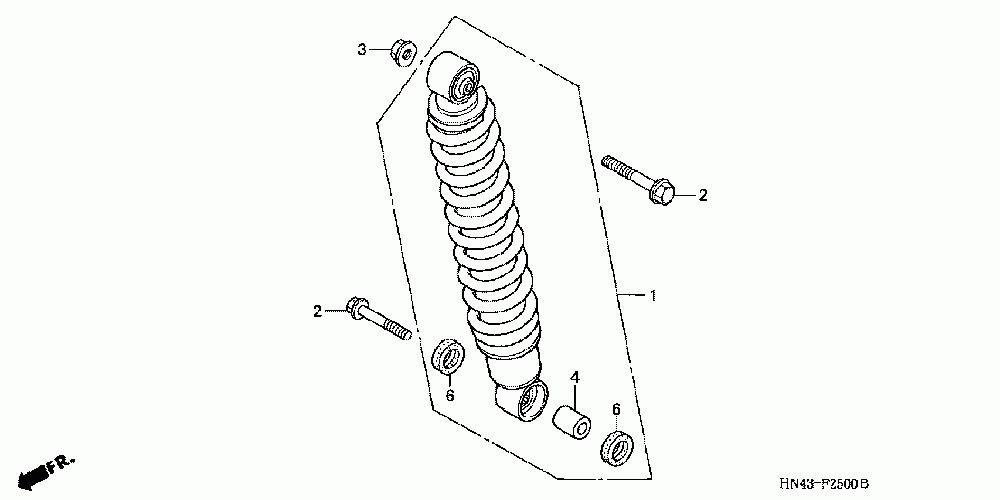 3
2
1
2
4
6
6
FR.
HN43-F2500B