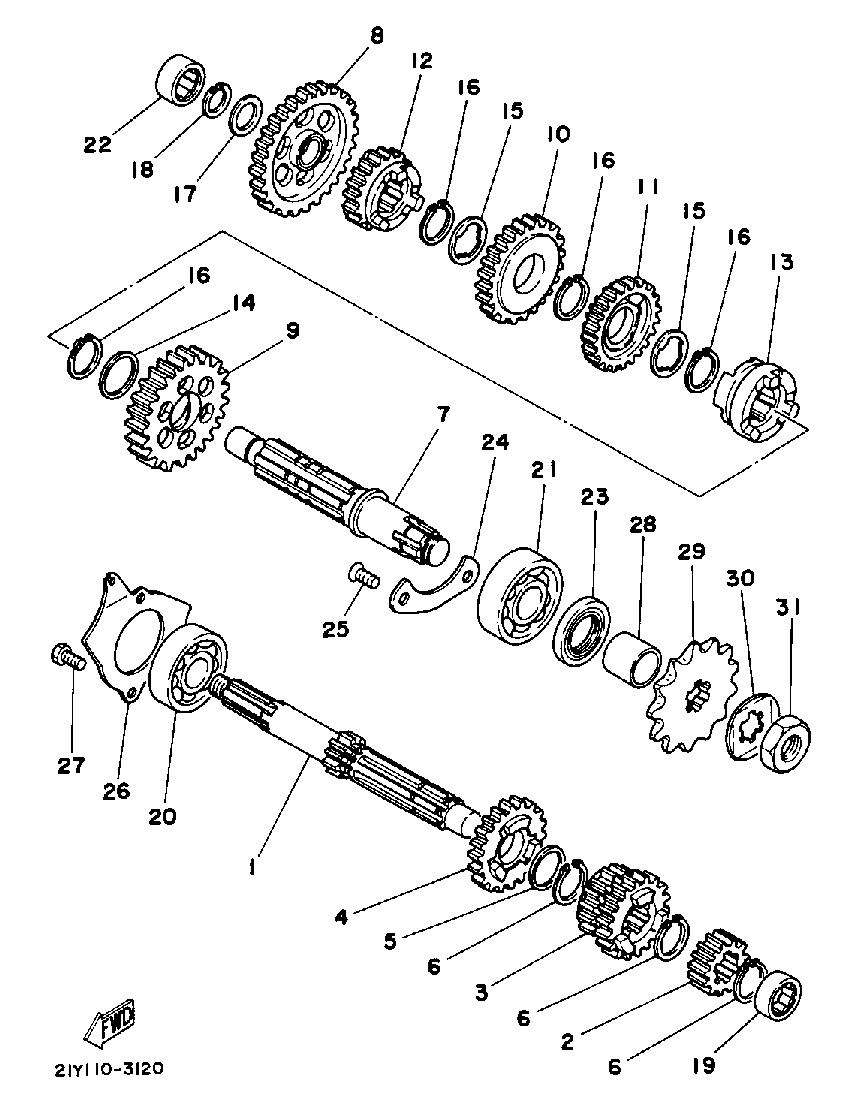 8
12
16
15
10
16
11
15
16
13
22
18
17
16
14
9
7
24
21
23
28
29
30
31
25
27
26
20
1
4
5
6
3
6
2
6
19
FWD
21Y110-3120