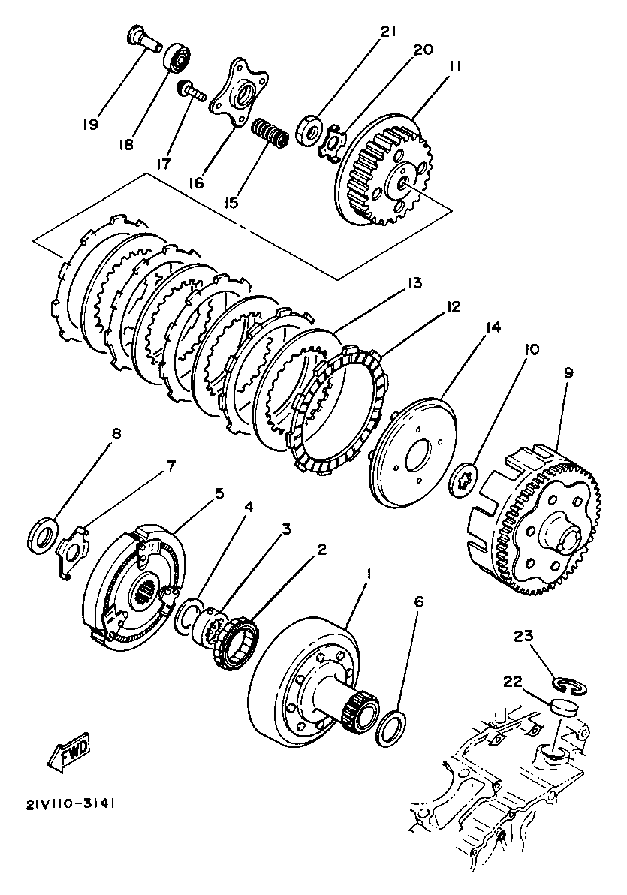 21
20
11
19
18
17
16
15
13
12
14
10
9
8
7
5
4
3
2
1
6
23
22
FWD
21V110-3141