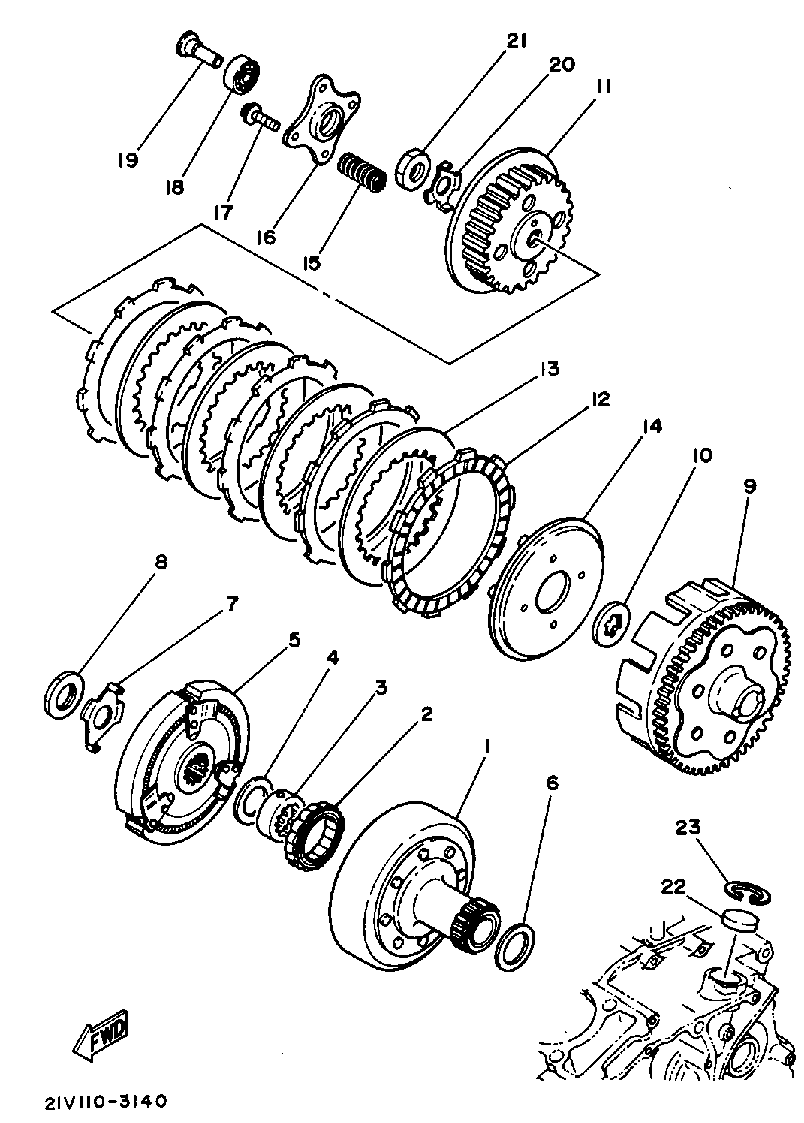 21
20
11
19
18
17
16
15
13
12
14
10
9
8
7
5
4
3
2
1
6
23
22
FWD
21V110-3140