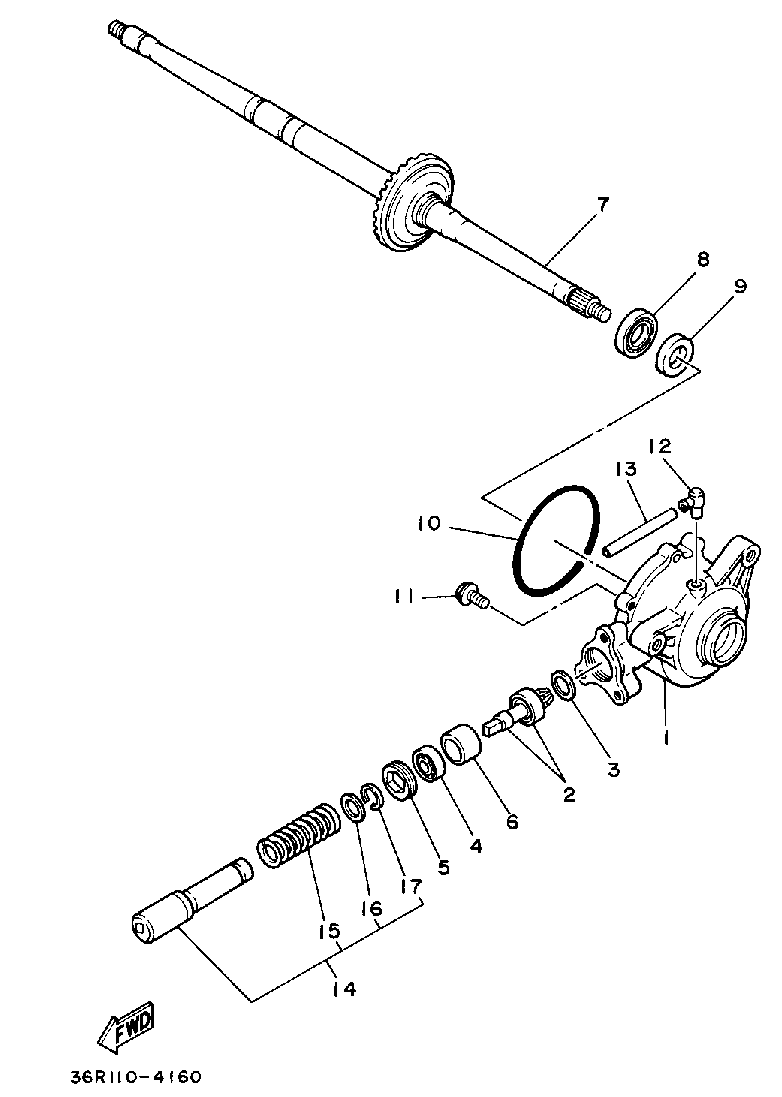 7
8
9
12
13
10
11
1
3
2
6
4
5
17
16
15
14
FWD
36R110-4160