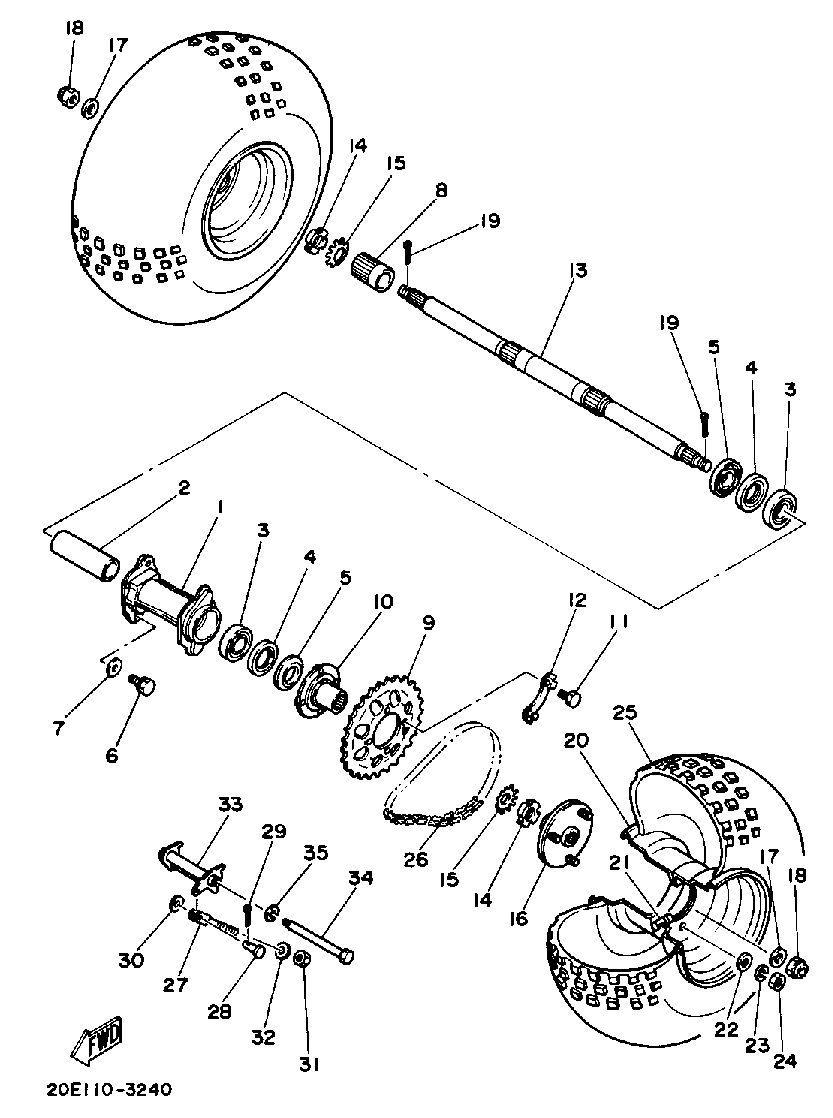 18
17
14
15
8
19
13
19
5
4
3
2
1
3
4
5
10
9
12
11
7
6
25
20
33
29
35
34
26
15
14
16
21
17
18
30
27
28
32
31
22
23
24
FWD
20E110-3240