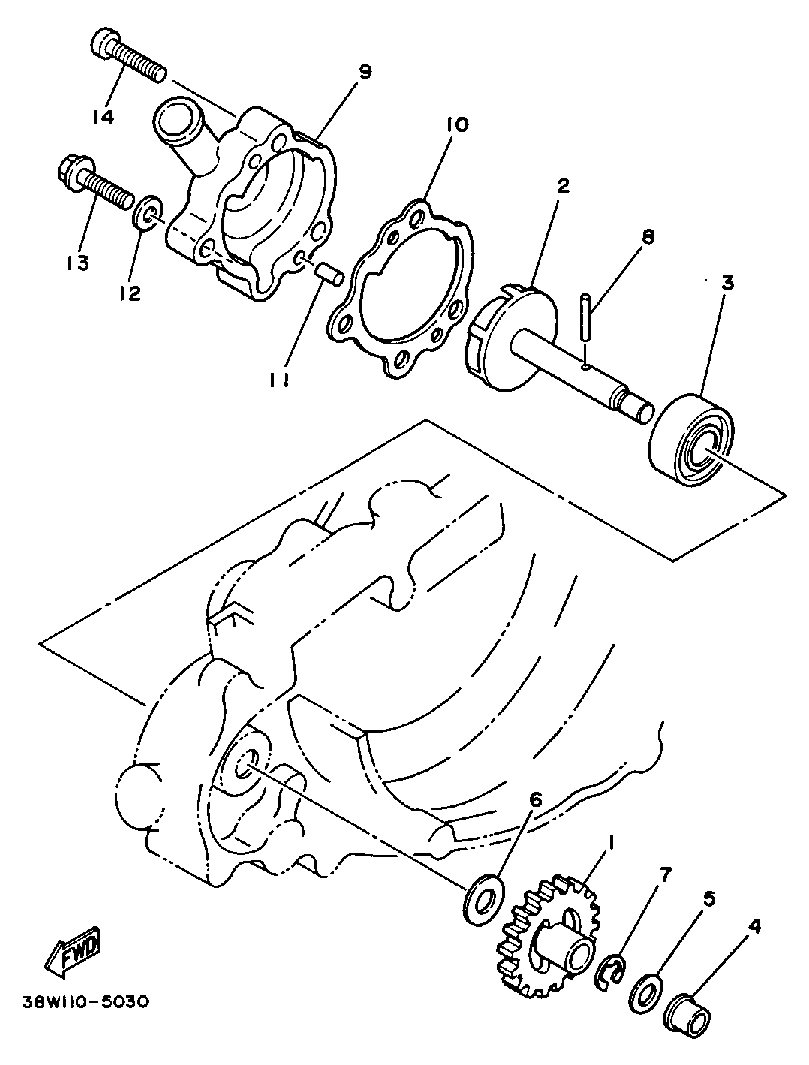 14
9
10
2
8
3
13
12
11
6
1
7
5
4
FWD
38W110-5030