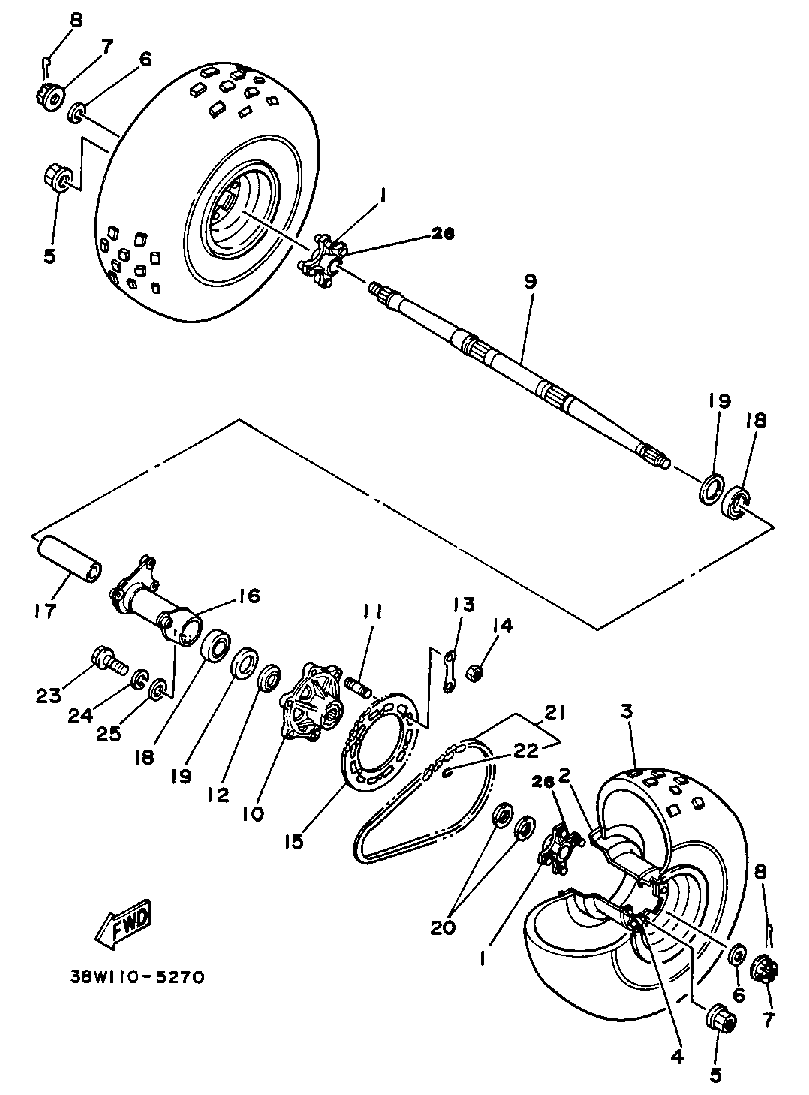 8
7
6
5
1
26
9
19
18
17
16
11
13
14
23
24
25
18
19
12
10
15
21
22
3
26
2
20
1
8
6
7
4
5
FWD
38W110-5270