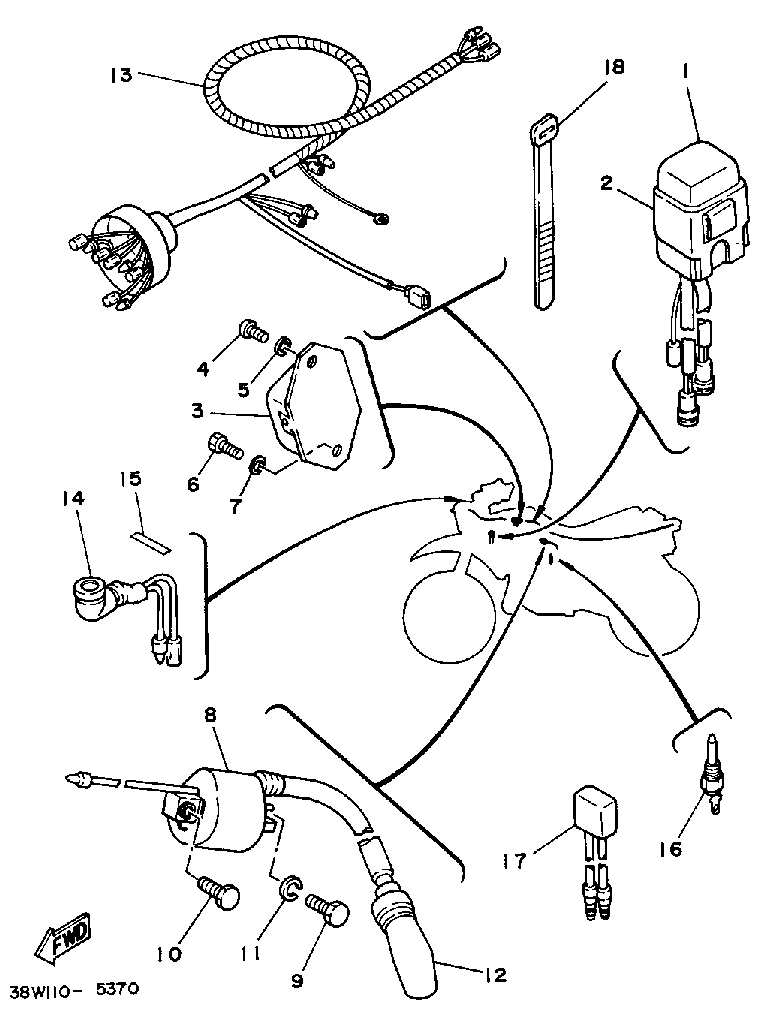 13
18
1
2
4
5
3
6
7
15
14
8
17
16
10
11
9
12
FWD
38W110- 5370