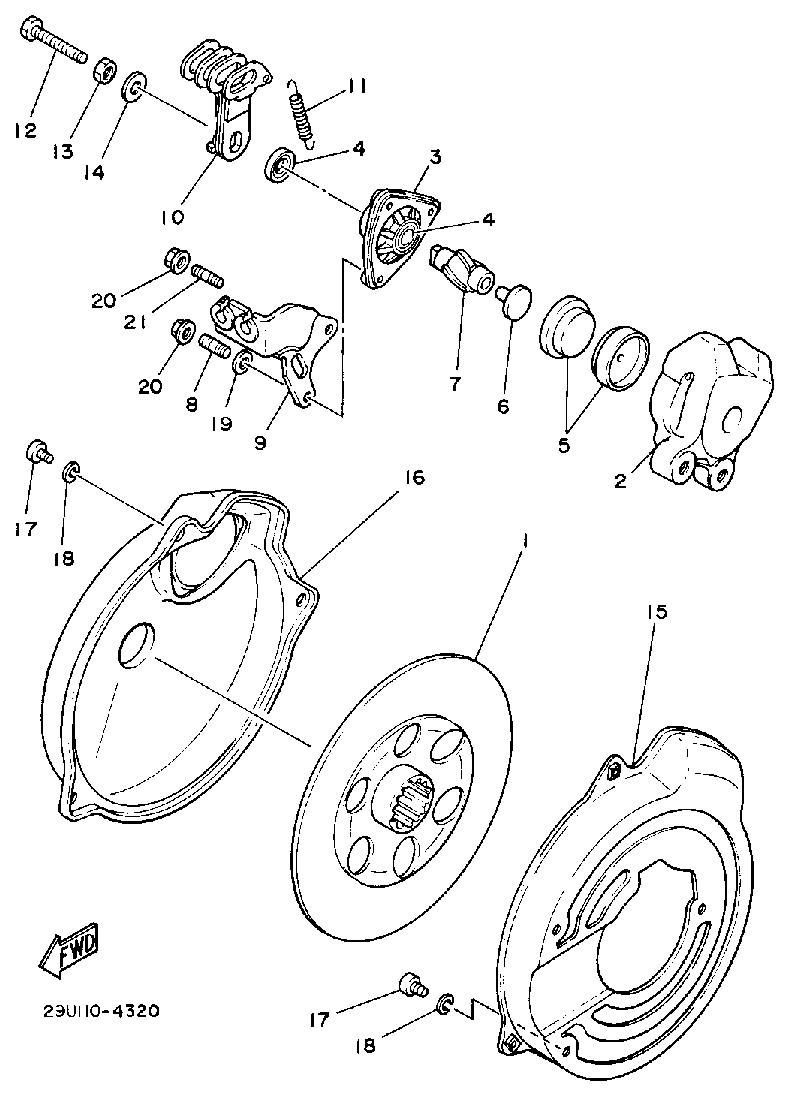 12
13
14
10
11
4
3
4
20
21
20
8
19
9
7
6
5
2
17
18
16
1
15
FWD
29U110-4320
17
18