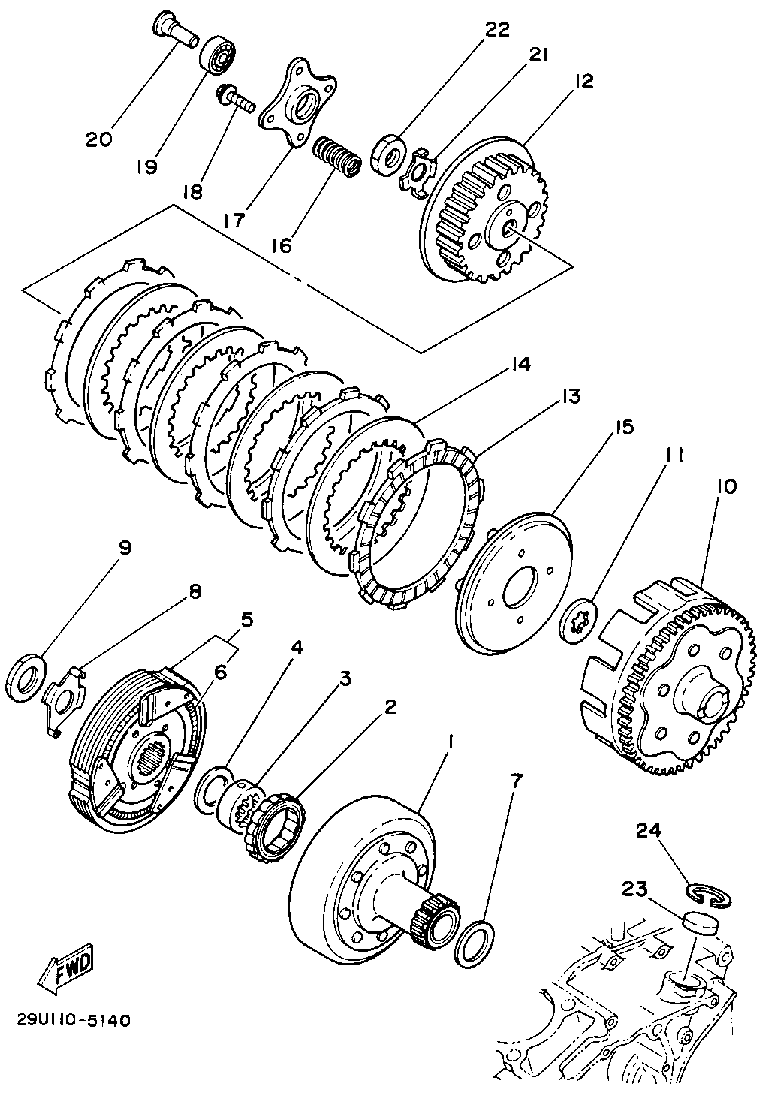 22
21
12
20
19
18
17
16
14
13
15
11
10
9
8
5
6
4
3
2
1
7
24
23
FWD
29U110-5140