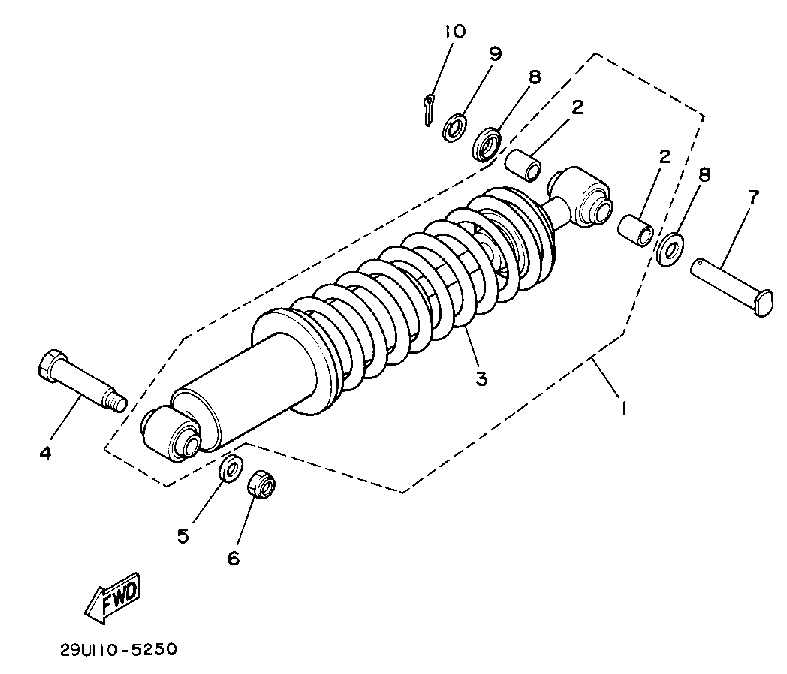 10
9
8
2
2
8
7
3
1
4
5
6
FWD
29U110-5250