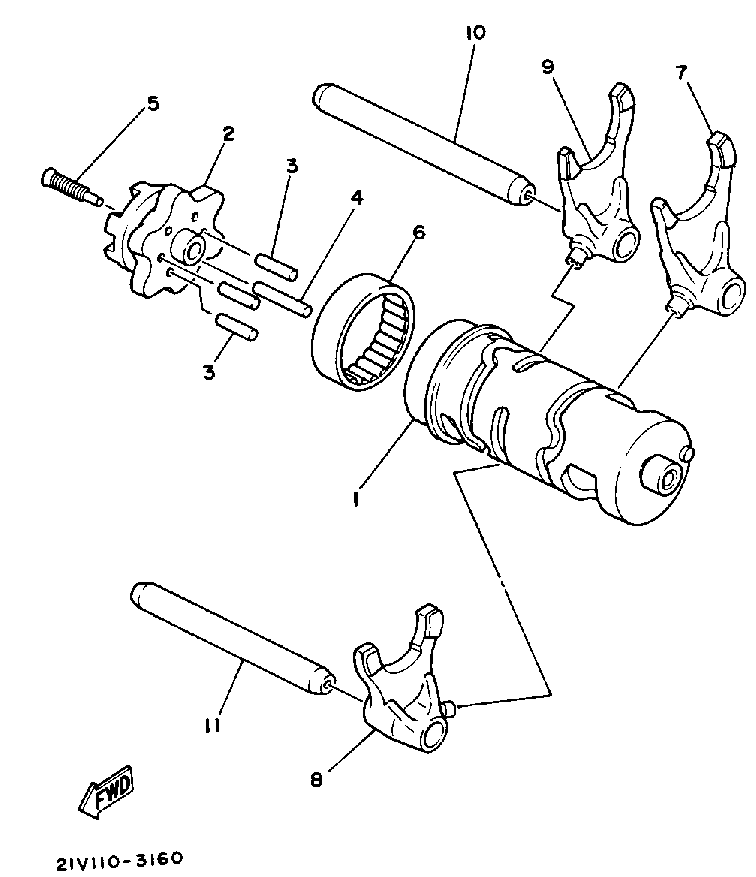 10
9
7
5
2
3
4
6
3
1
11
8
FWD
21V110-3160