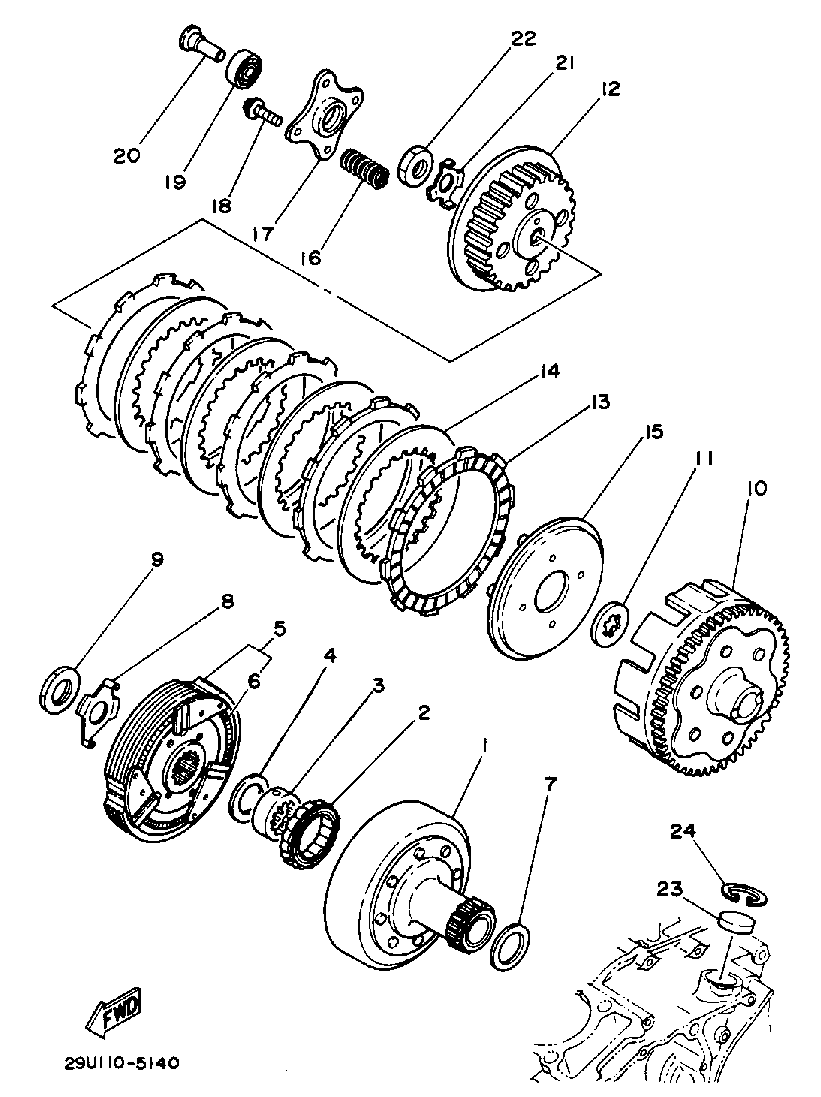 22
21
12
20
19
18
17
16
14
13
15
11
10
9
8
5
6
4
3
2
1
7
24
23
FWD
29U110-5140