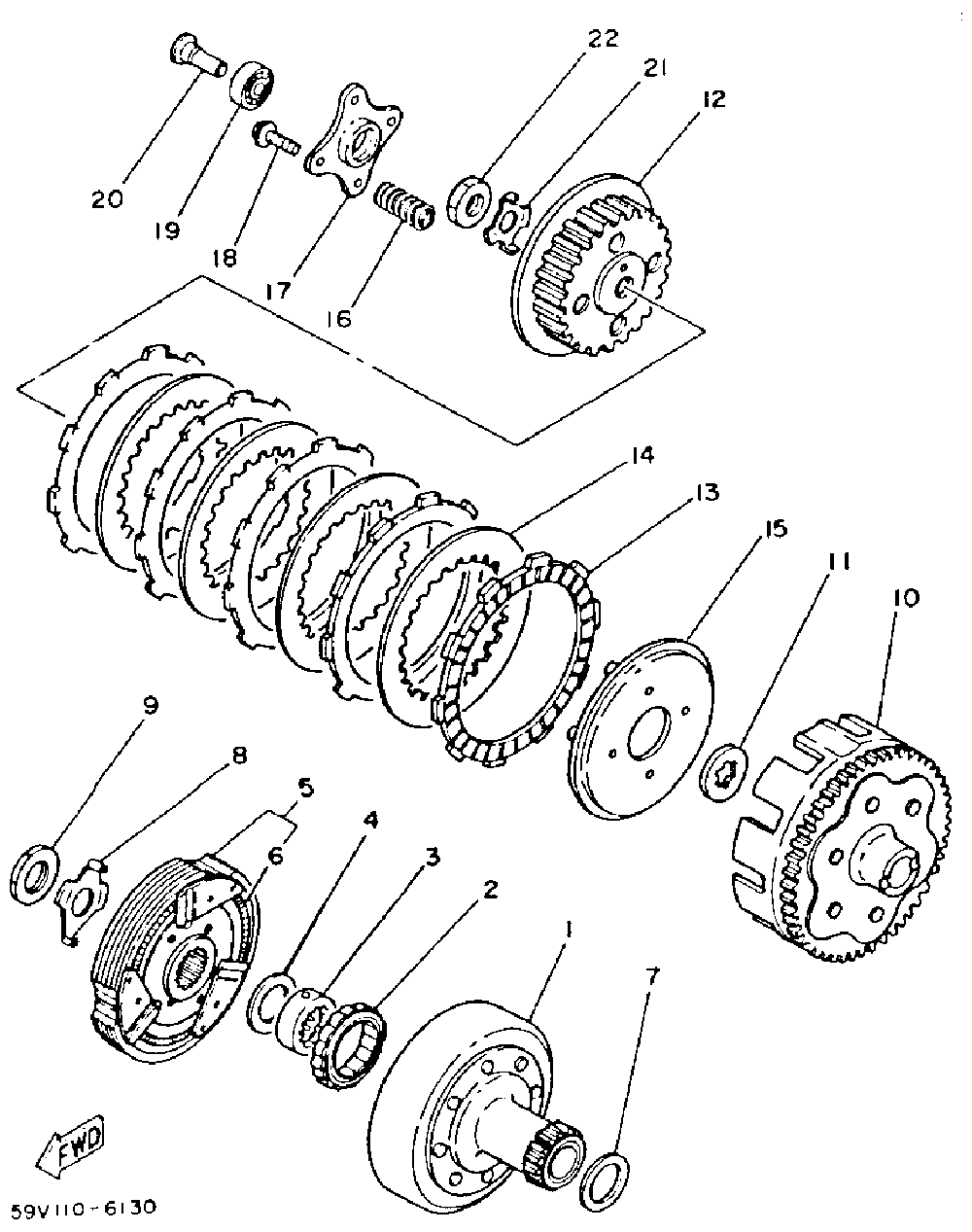 22
21
12
20
19
18
17
16
14
13
15
11
10
9
8
5
6
4
3
2
1
7
FWD
59V110-6130