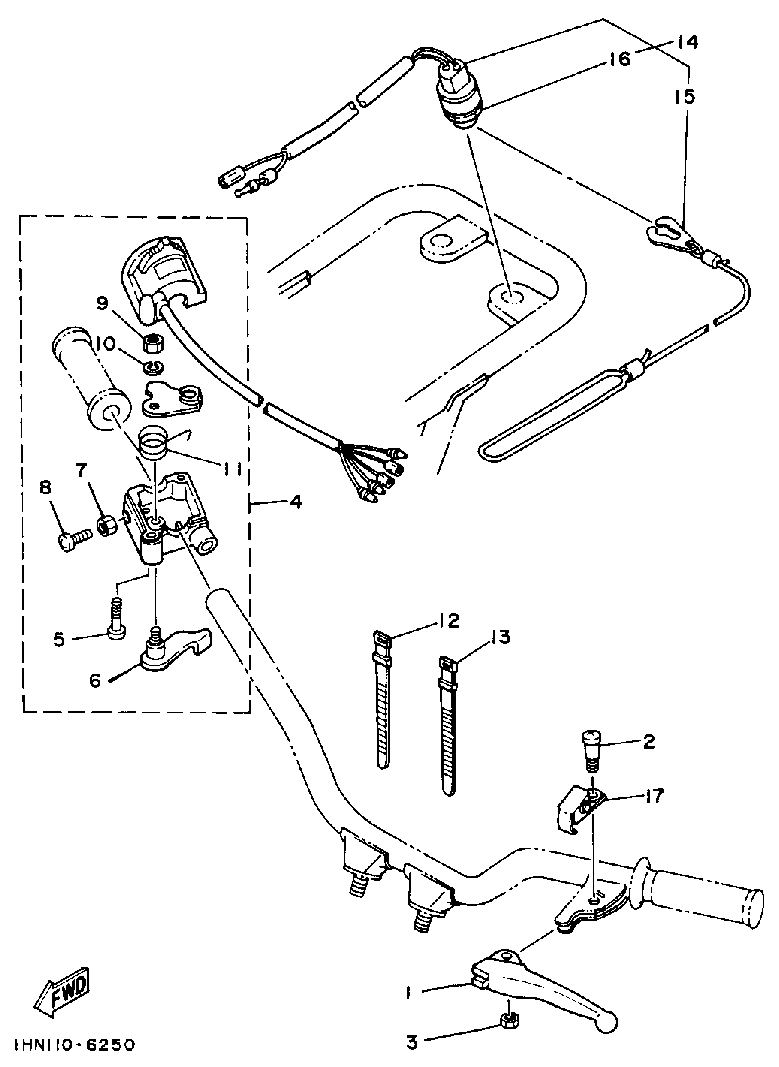 14
16
15
9
10
11
7
8
4
5
6
12
13
2
17
1
3
FWD
1HN110-6250