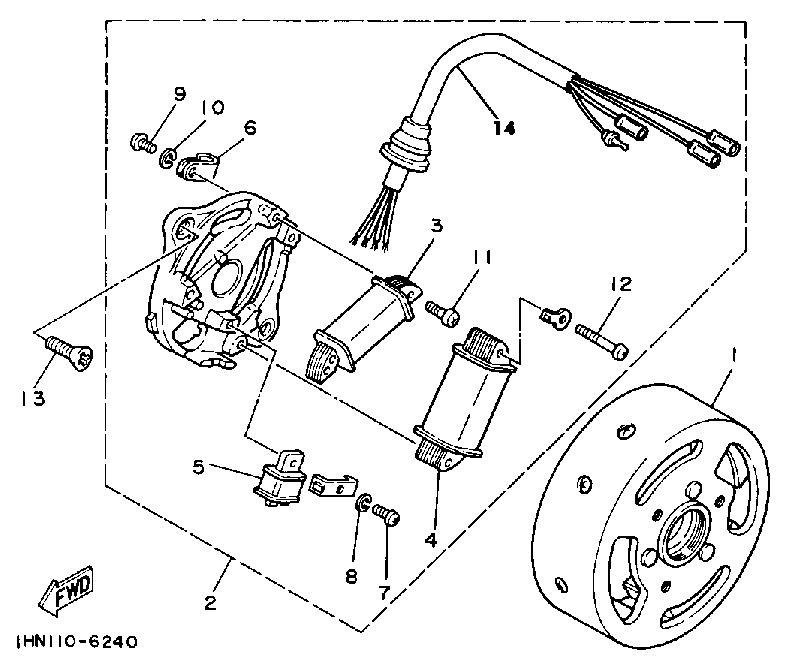 9
10
6
14
3
11
12
1
13
5
4
8
7
2
FWD
1HN110-6240