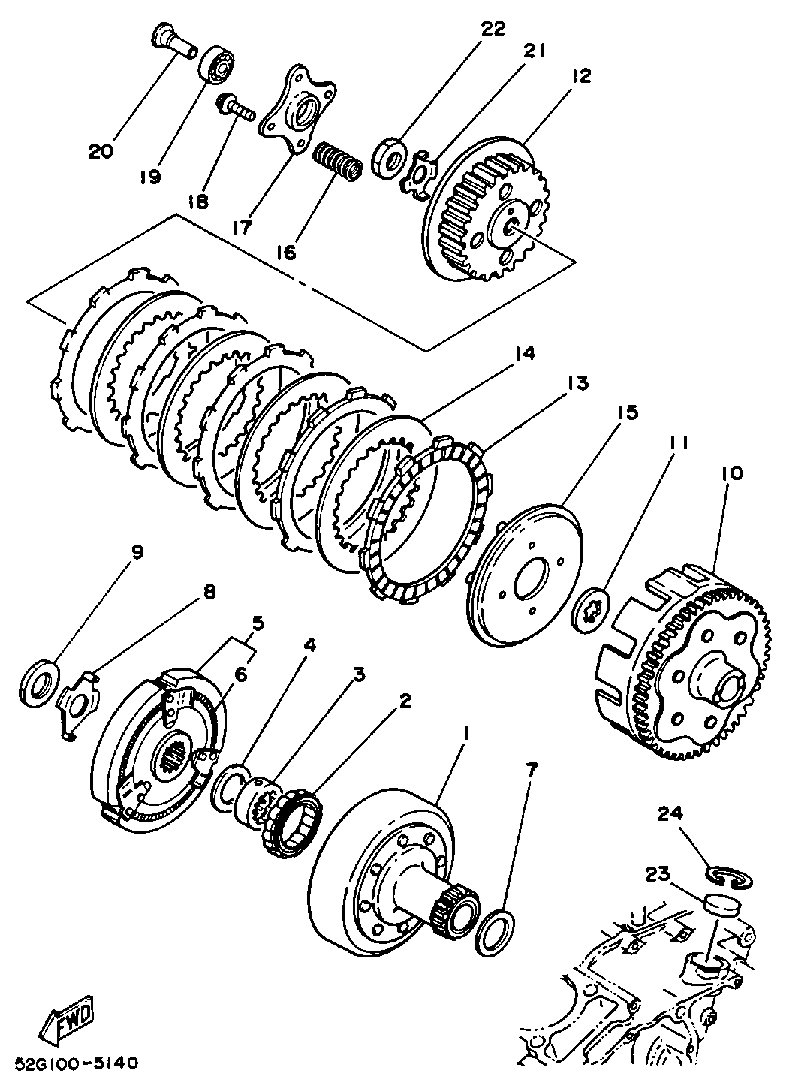 22
21
12
20
19
18
17
16
14
13
15
11
10
9
8
5
6
4
3
2
1
7
24
23
FWD
52G100-5140