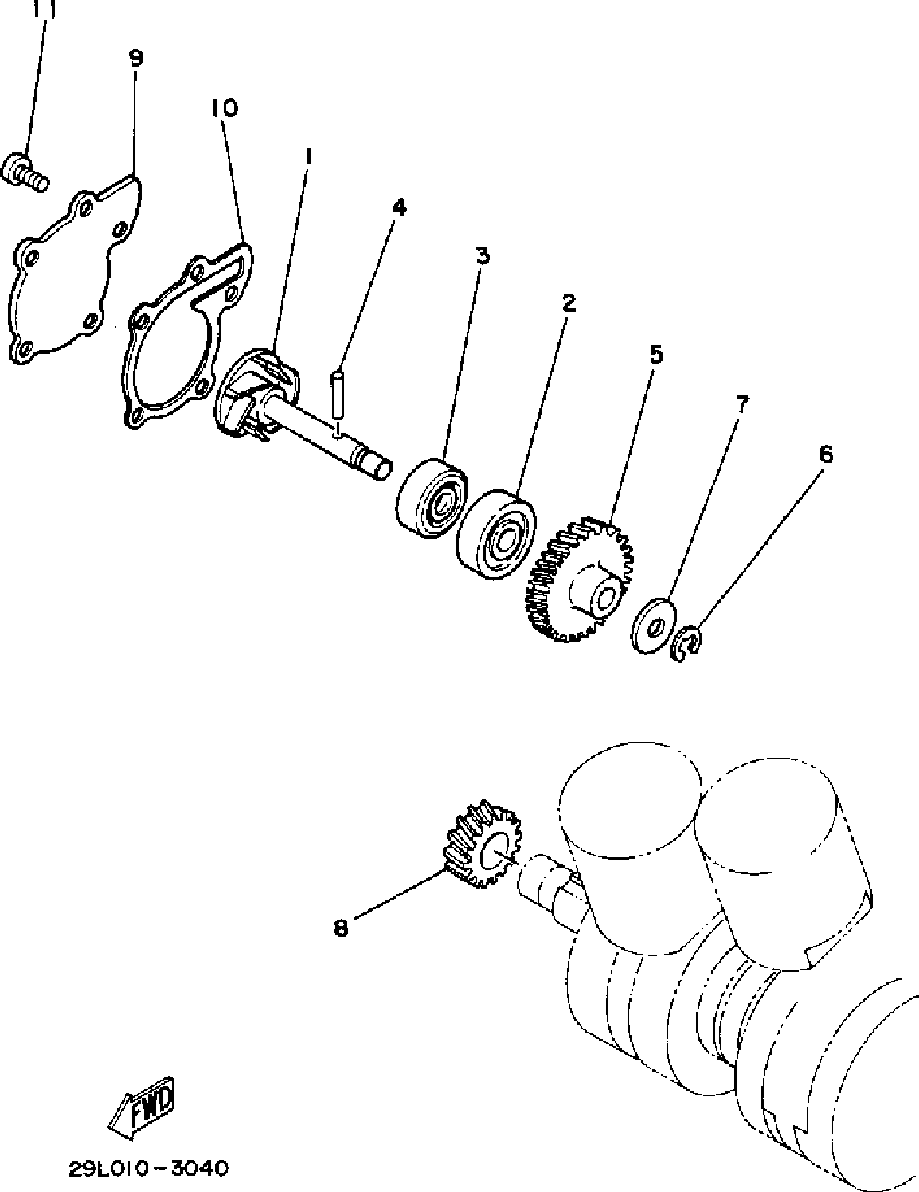 11
9
10
1
4
3
2
5
7
6
8
FWD
29L010-3040