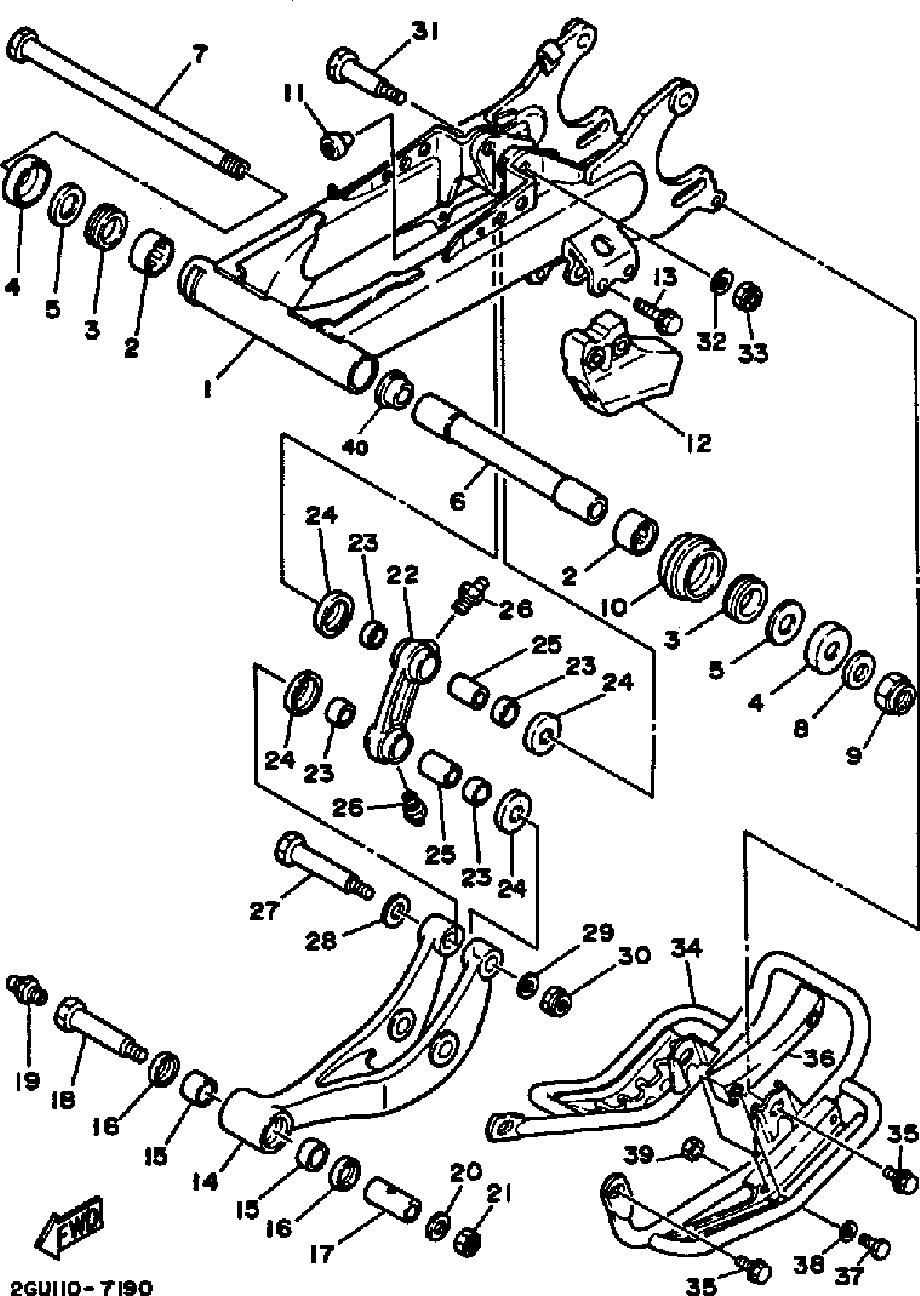 7
31
11
4
5
3
2
1
13
32
33
12
40
6
24
23
22
26
2
10
3
5
4
8
9
25
23
24
24
23
26
25
23
24
27
28
29
30
34
36
19
18
16
15
14
15
16
17
20
21
39
35
38
37
35
FWD
2GU110-7190