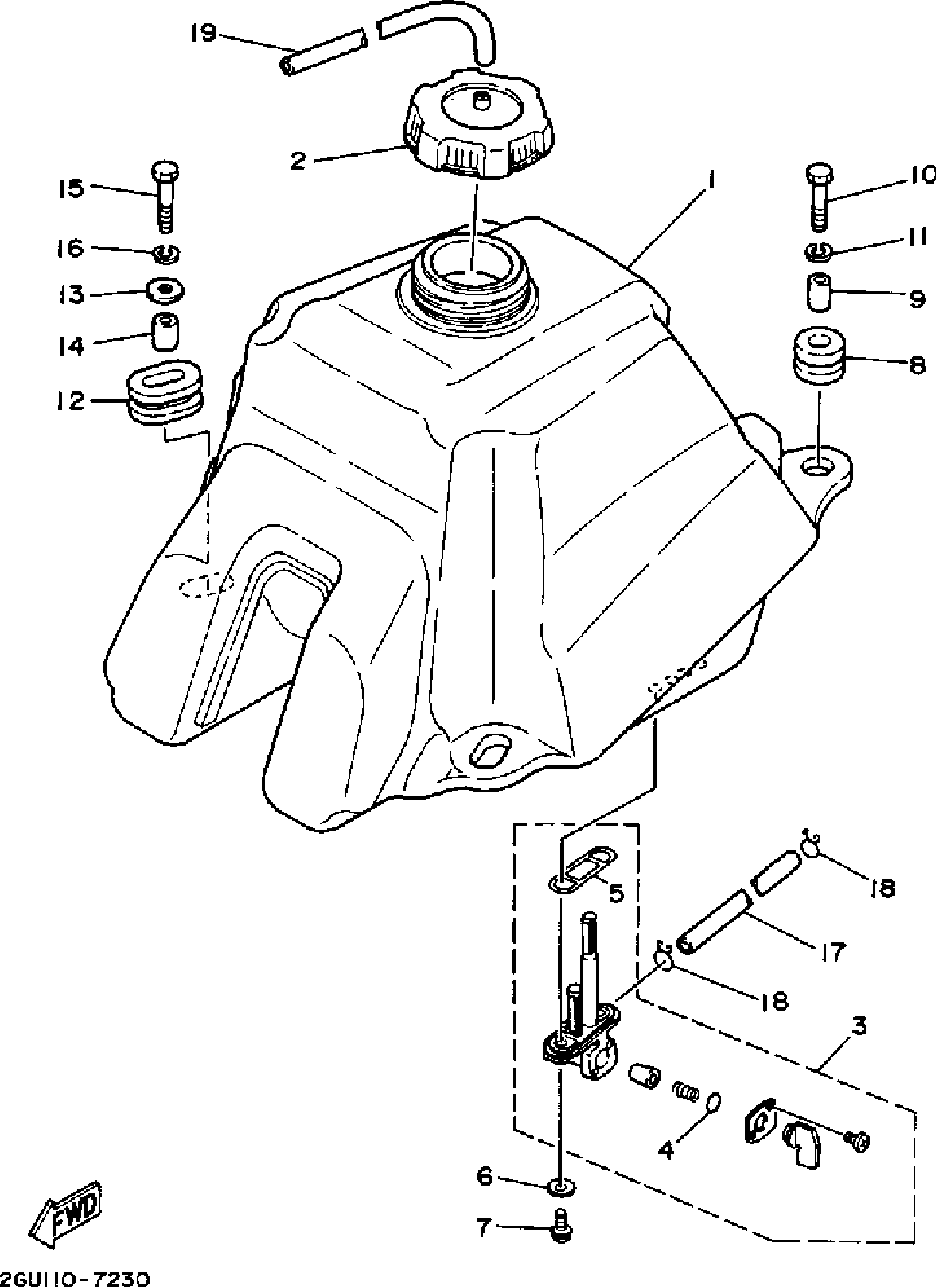 19
2
15
16
13
14
12
1
10
11
9
8
5
18
17
18
3
4
6
7
FWD
2GU110-7230