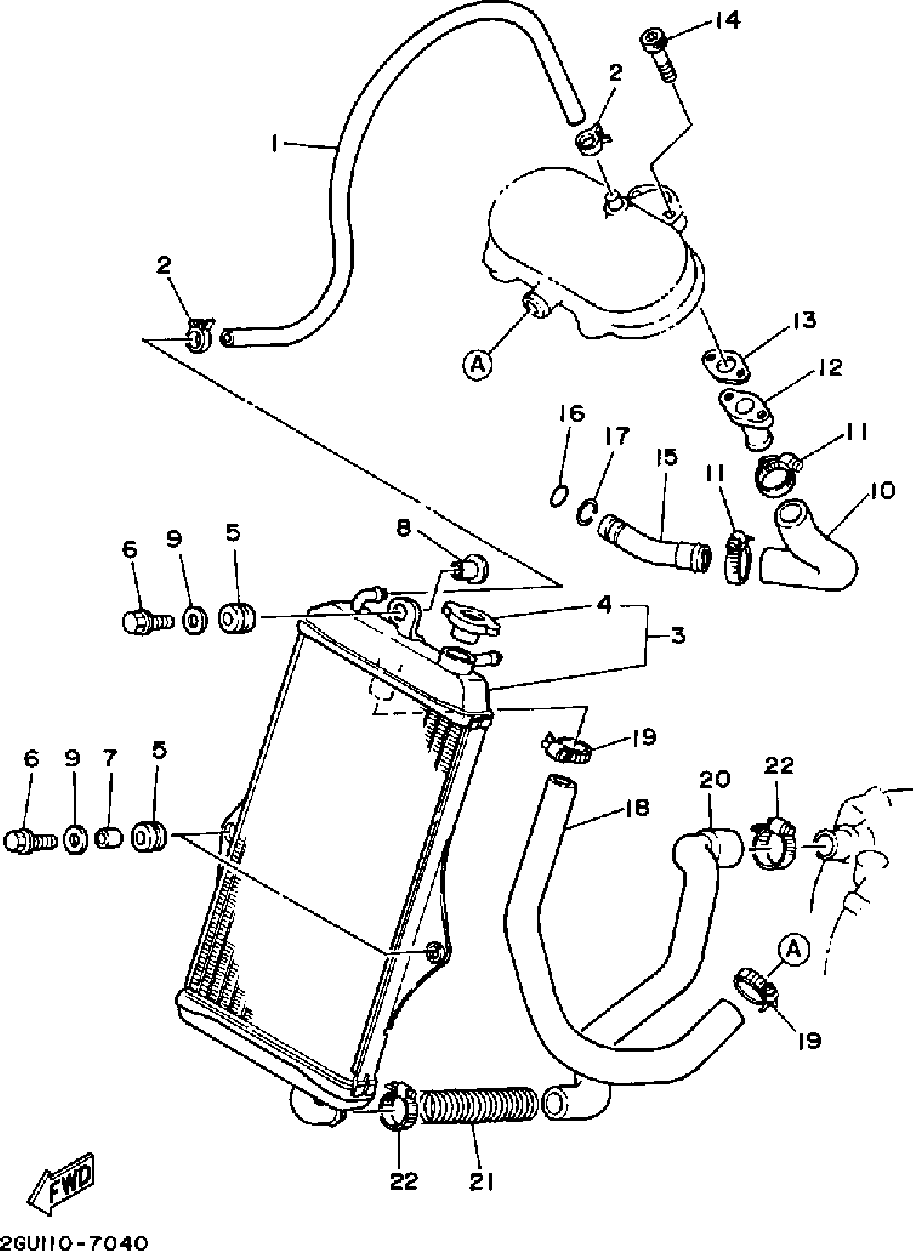 14
2
1
2
A
13
12
16
17
15
11
11
10
8
6
9
5
4
3
19
6
9
7
5
20
22
18
A
19
22
21
FWD
2GU110-7040