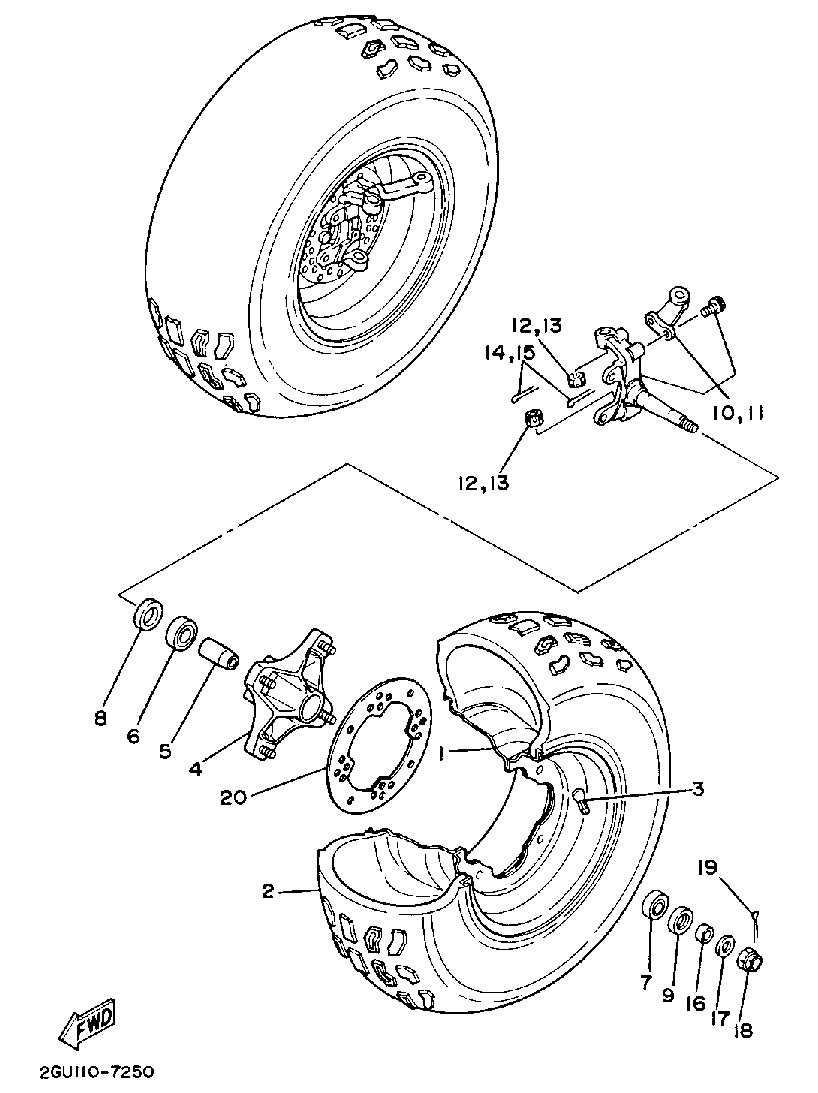 12,13
14,15
10,11
12,13
8
6
5
4
20
1
3
2
19
7
9
16
17
18
FWD
2GU110-7250