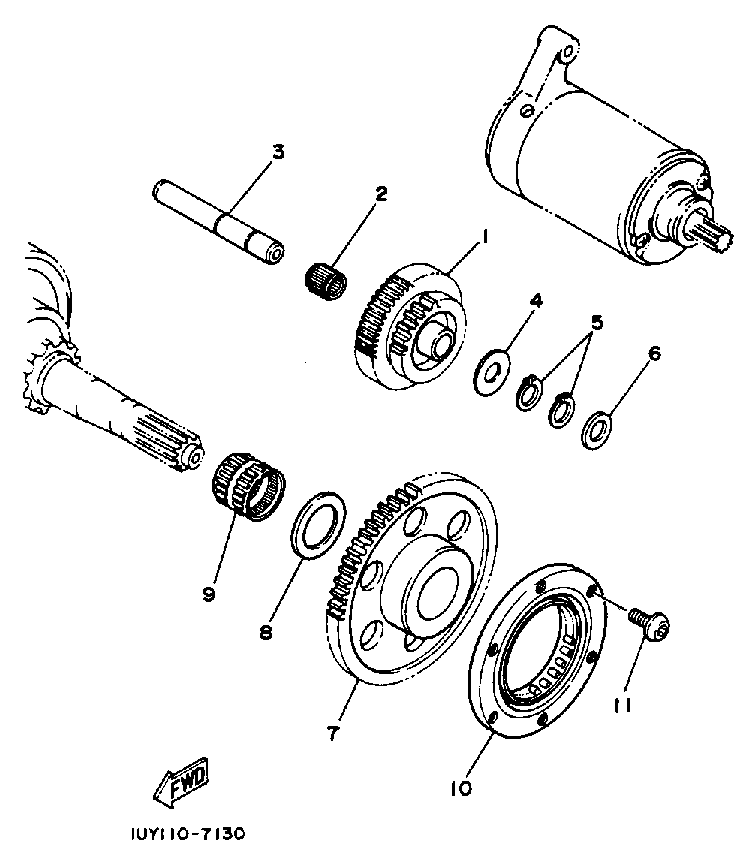 3
2
1
4
5
6
9
8
7
11
10
FWD
1UY110-7130