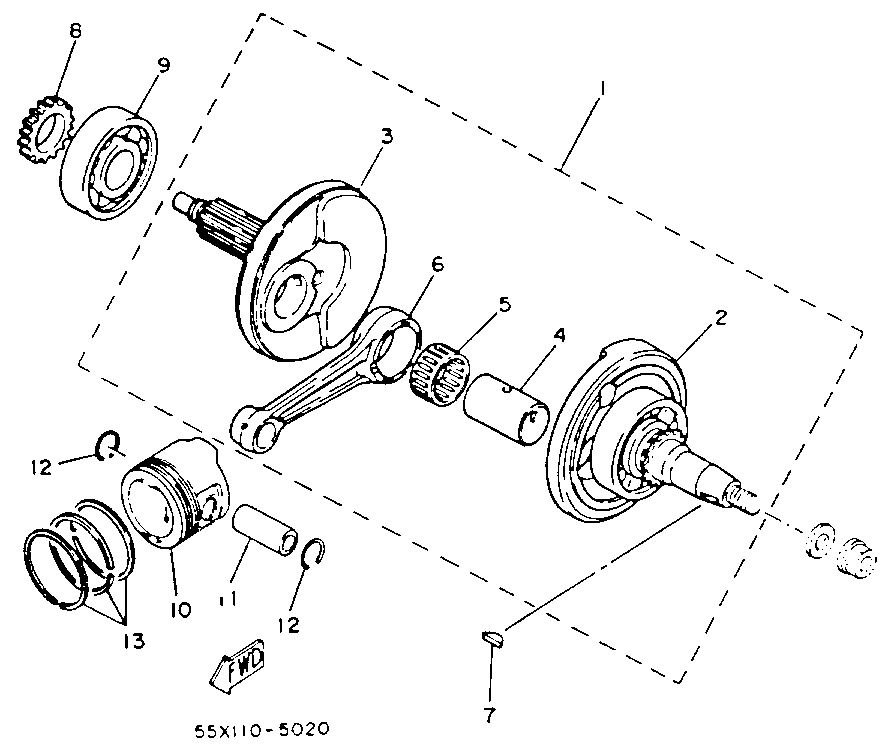 8
9
1
3
6
5
4
2
12
10
11
12
13
FWD
7
55X110-5020