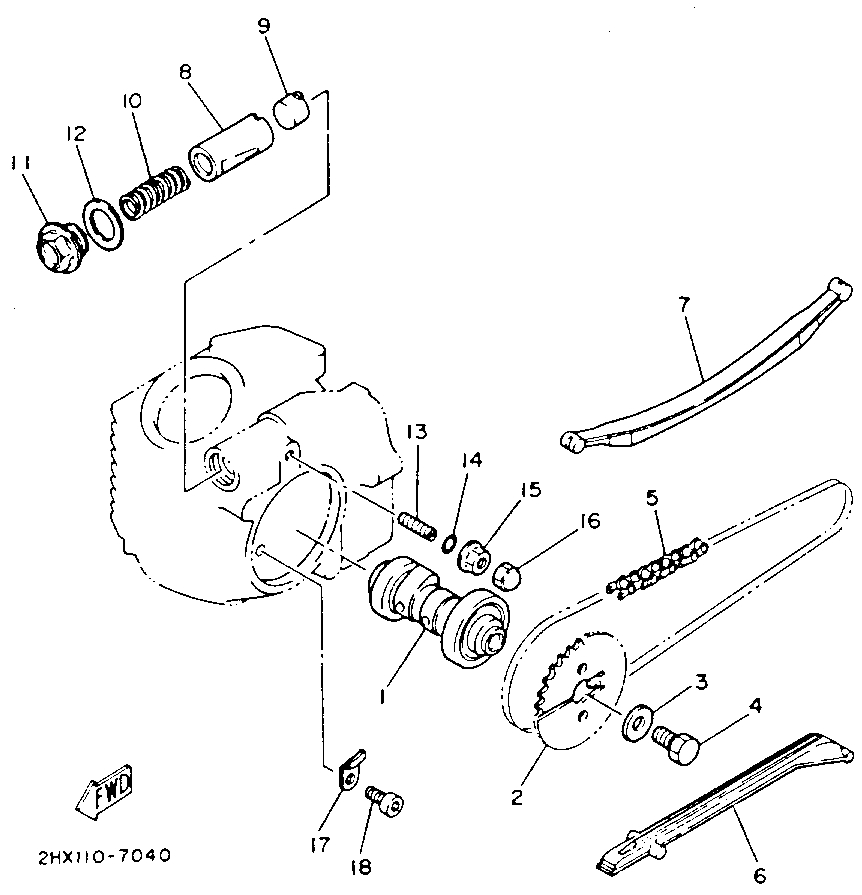 9
8
10
12
11
7
13
14
15
16
5
1
3
4
2
17
18
6
FWD
2HX110-7040