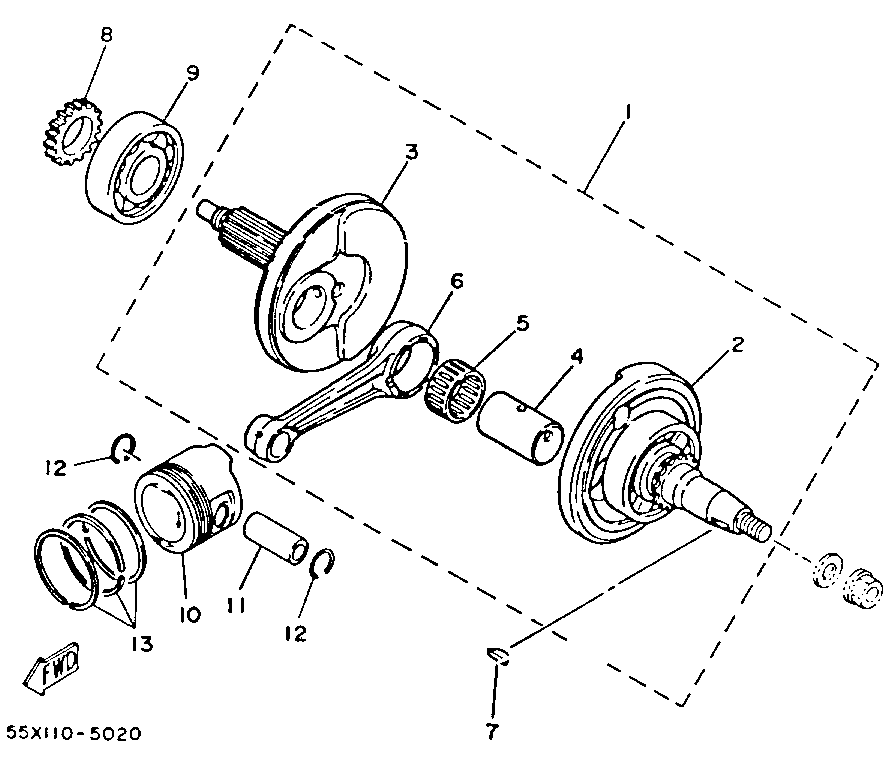 8
9
1
3
6
5
4
2
12
10
11
12
13
FWD
7
55X110-5020