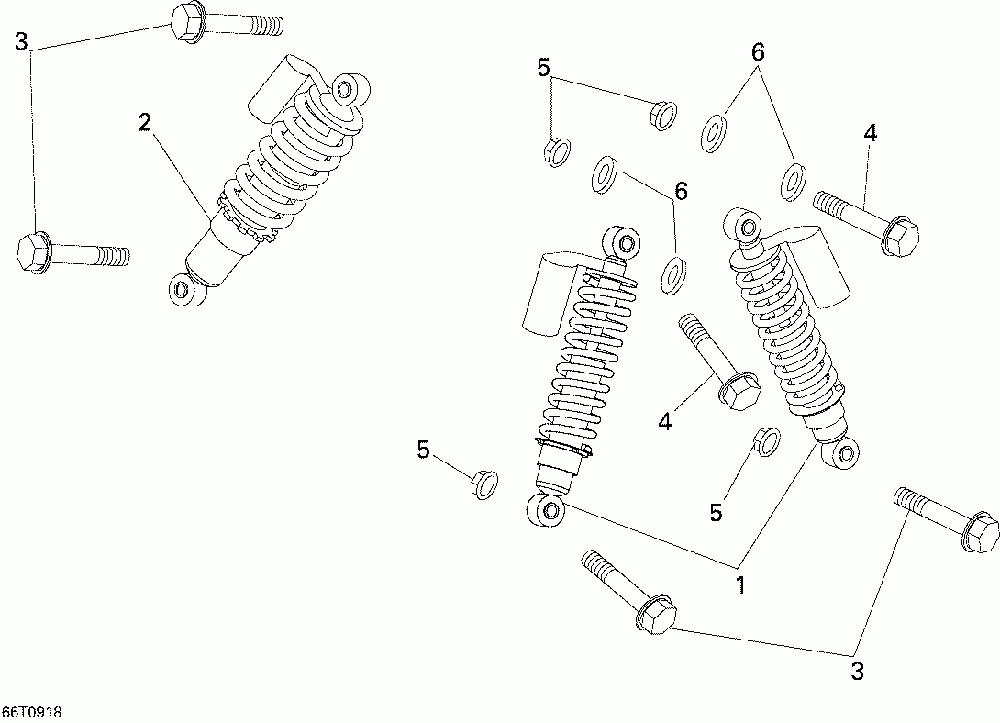 3
2
5
6
4
6
4
5
5
1
3
66T0918