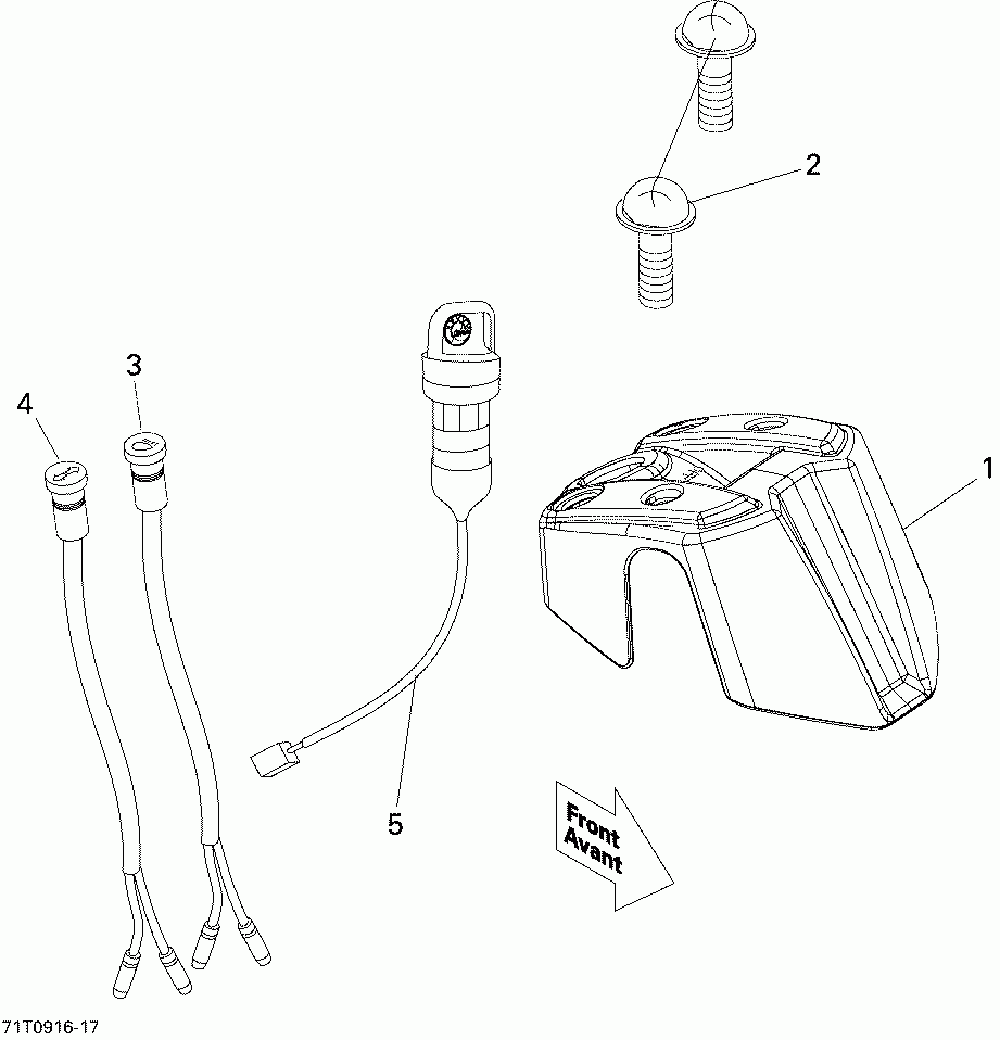 2

3

4

1

5

Front
Avant

71T0916-17