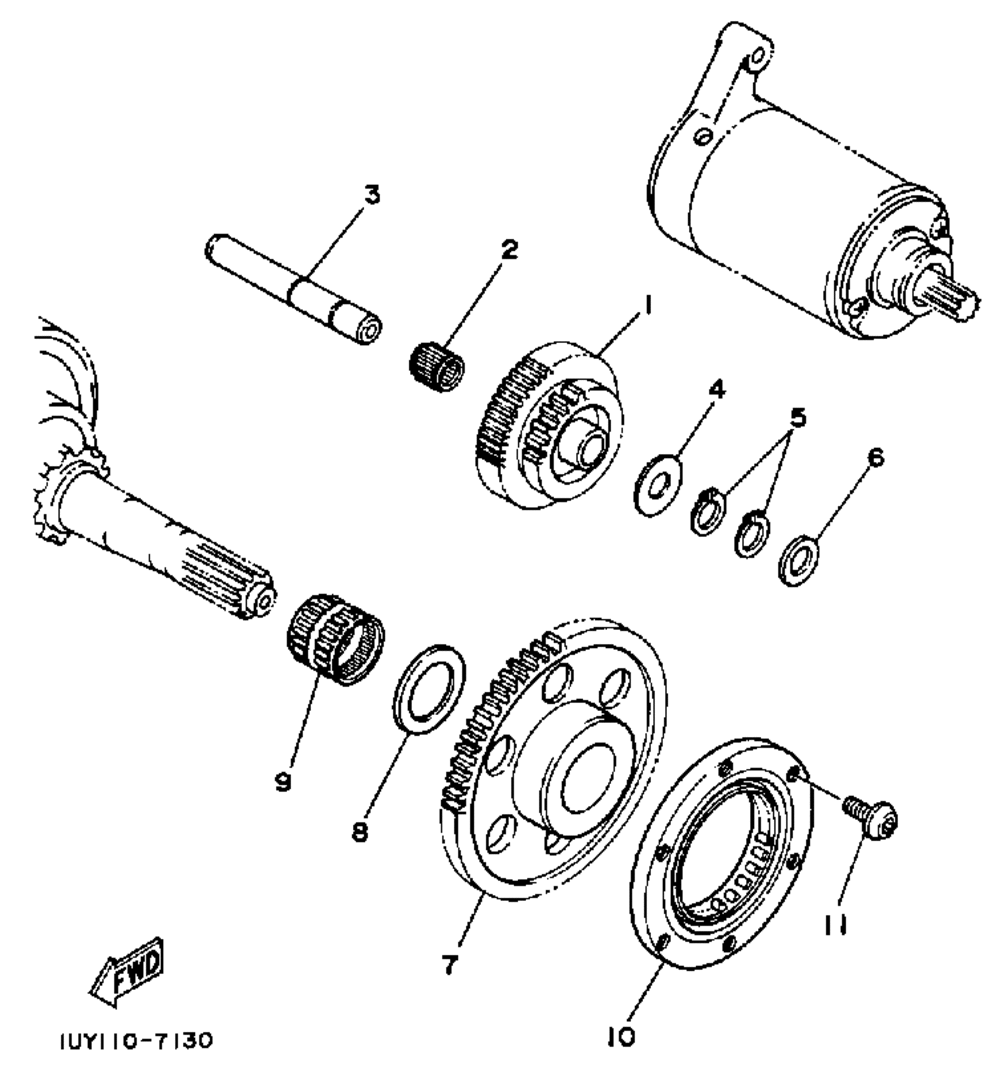 3
2
1
4
5
6
9
8
7
11
10
FWD
1UY110-7130