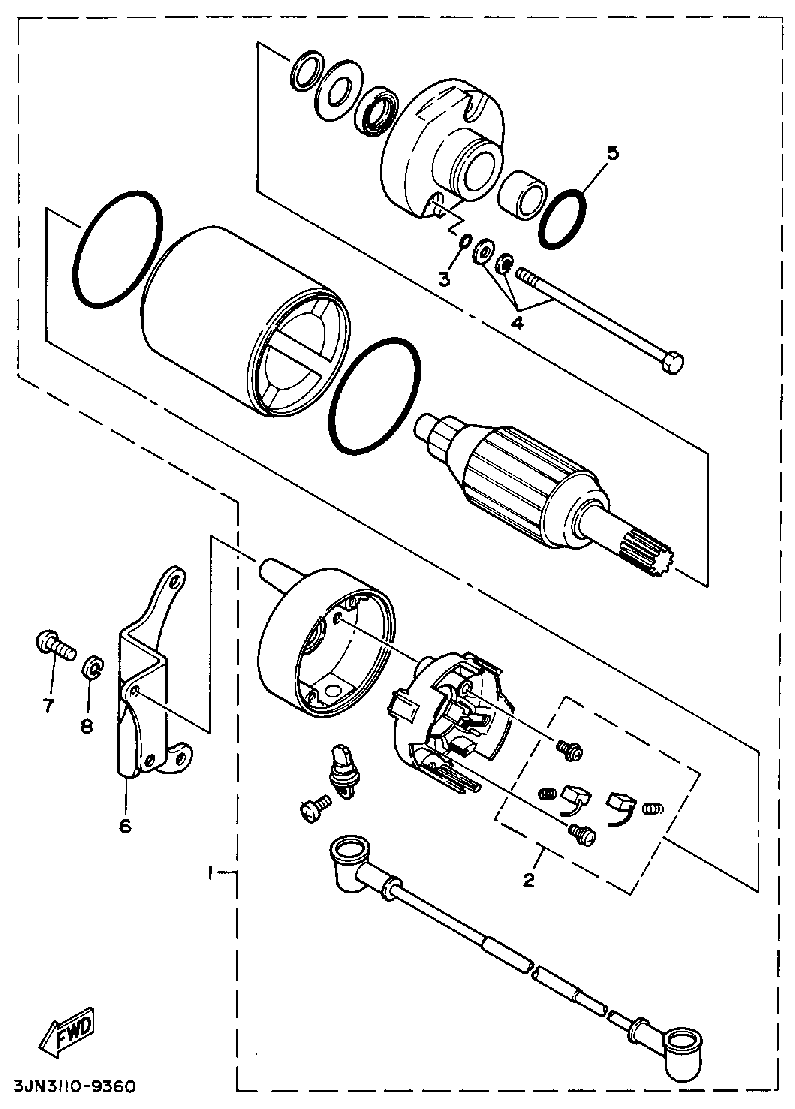 5
3
4
7
8
6
1
2
FWD
3JN3110-9360