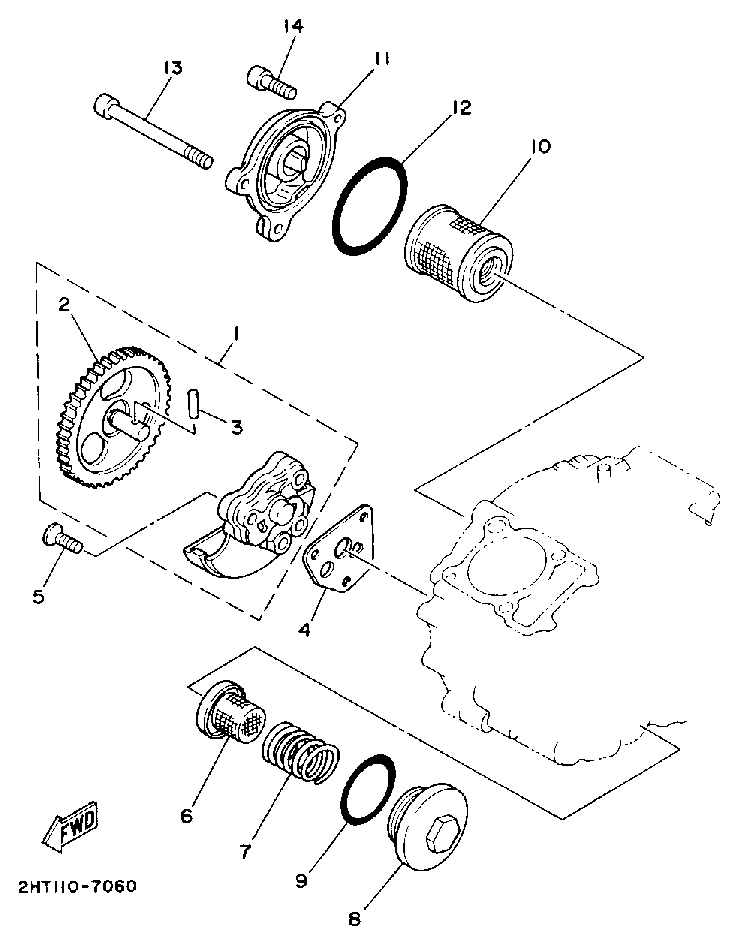 14
13
11
12
10
2
1
3
5
4
6
7
9
8
FWD
2HT110-7060