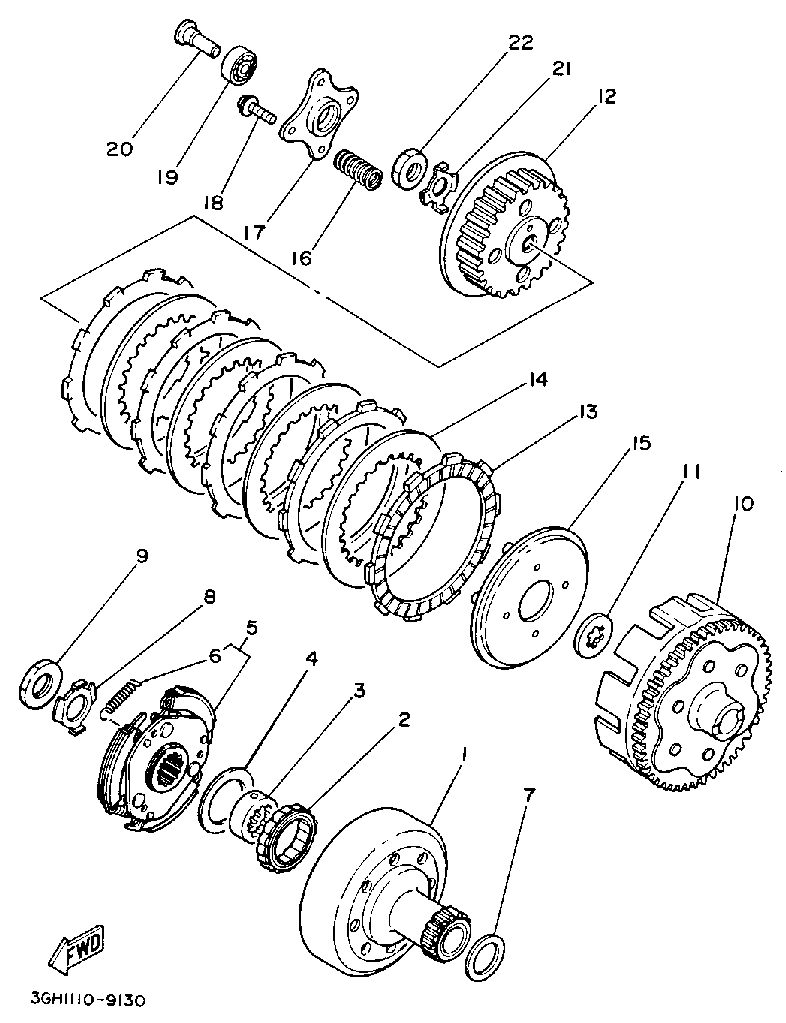 22
21
12
20
19
18
17
16
14
13
15
11
10
9
8
5
6
4
3
2
1
7
FWD
3GH1110-9130