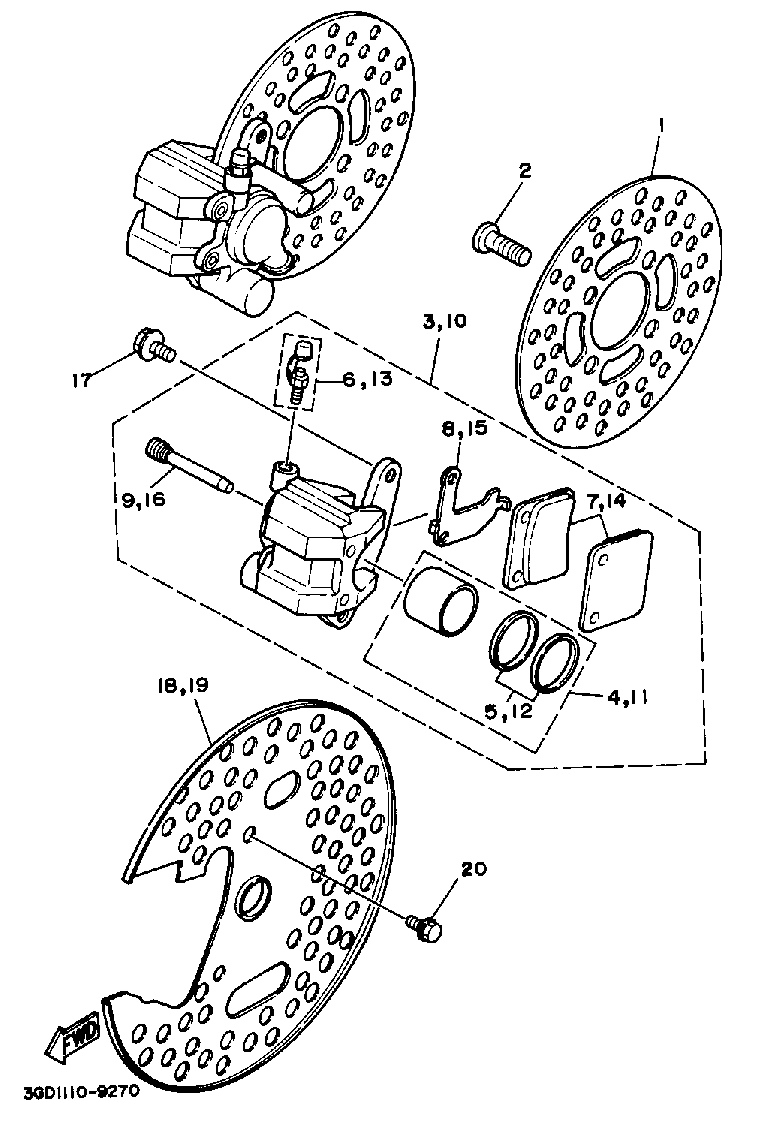 1
2
3,10
17
6,13
8,15
9,16
7,14
5,12
4,11
18,19
20
FWD
3GD1110-9270