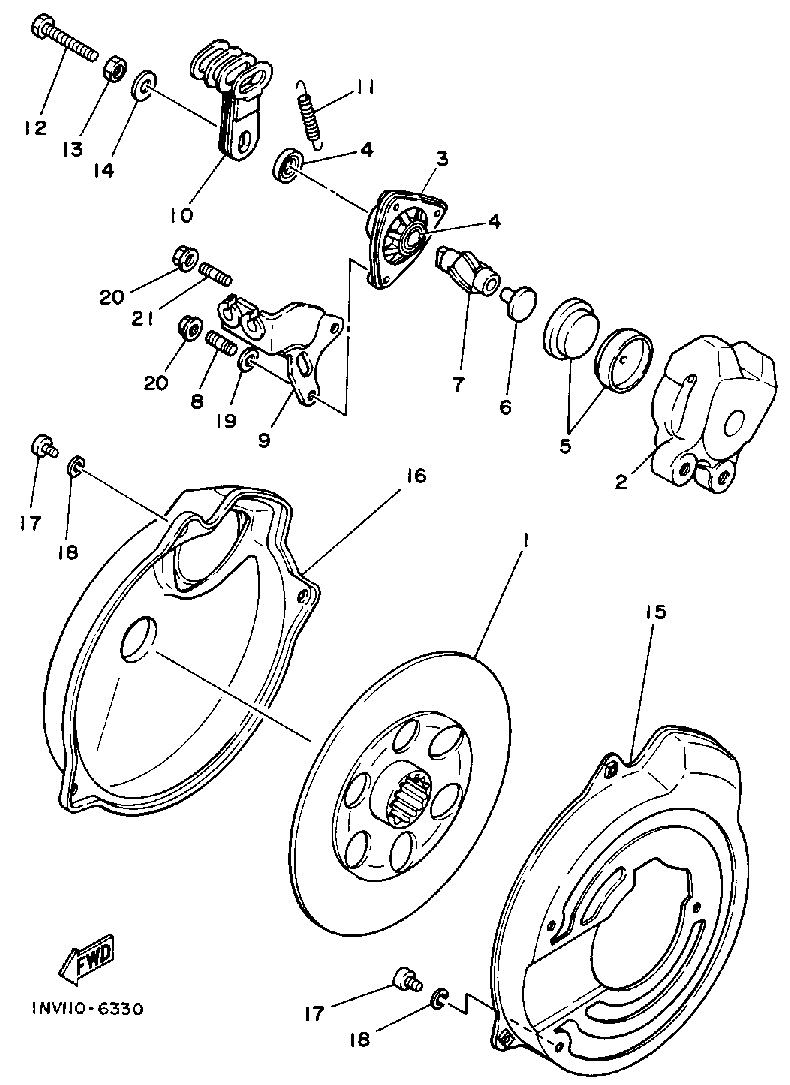 12
13
14
10
11
4
3
4
20
21
20
8
19
9
7
6
5
2
17
18
16
1
15
FWD
1NV110-6330
17
18