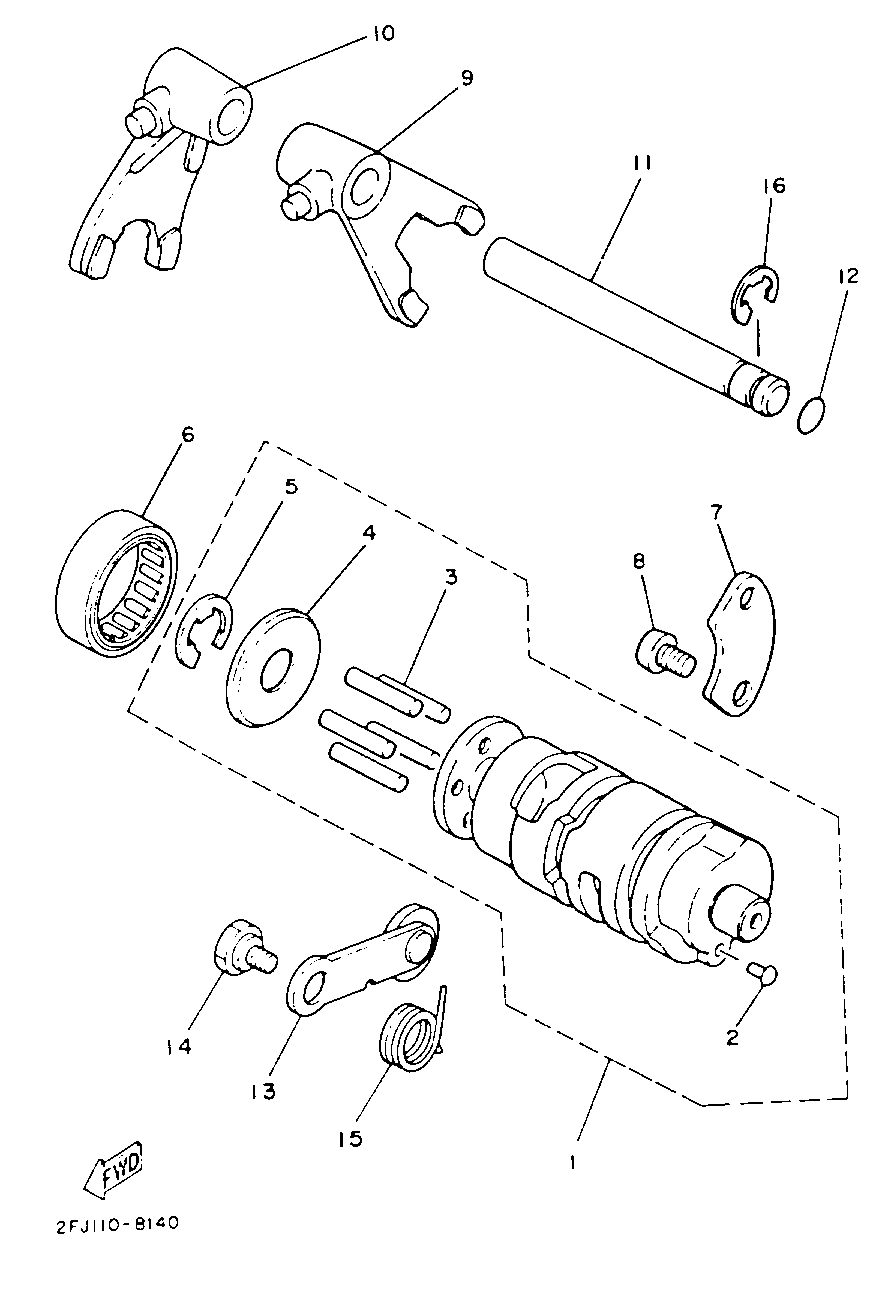 10
9
11
16
12
6
5
4
3
7
8
14
13
15
2
1
FWD
2FJ110-8140