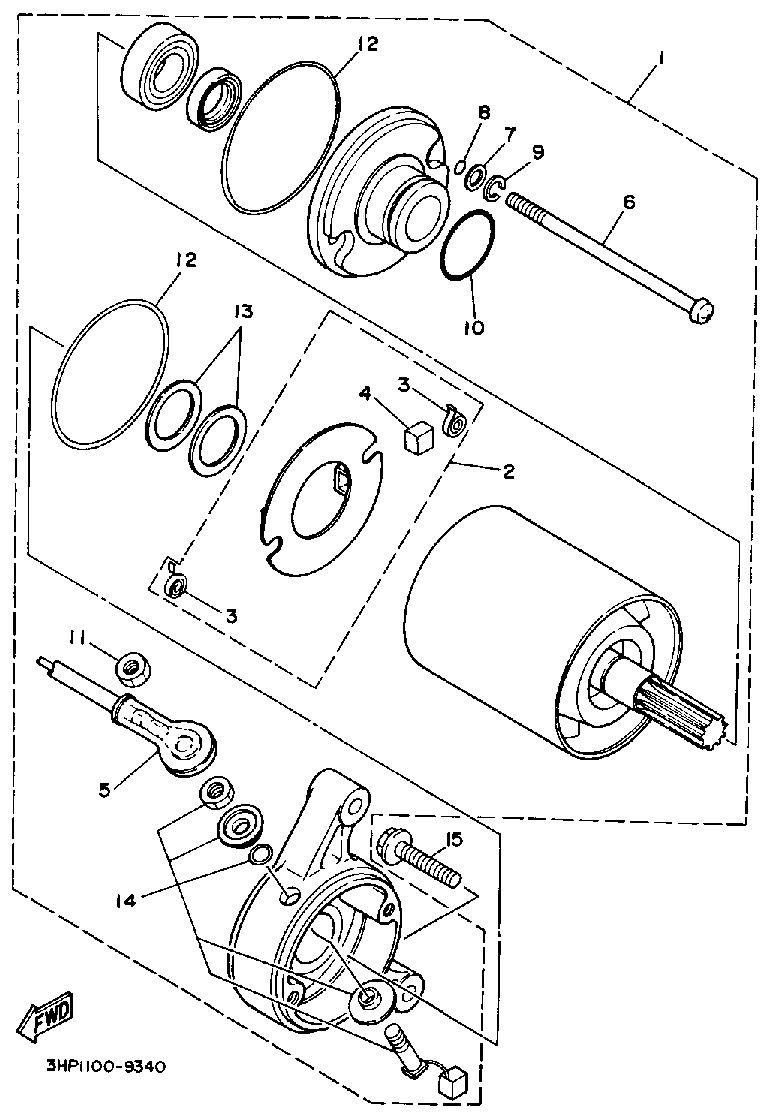 12
1
8
7
9
6
10
12
13
4
3
2
3
11
5
15
14
FWD
3HP1100-9340