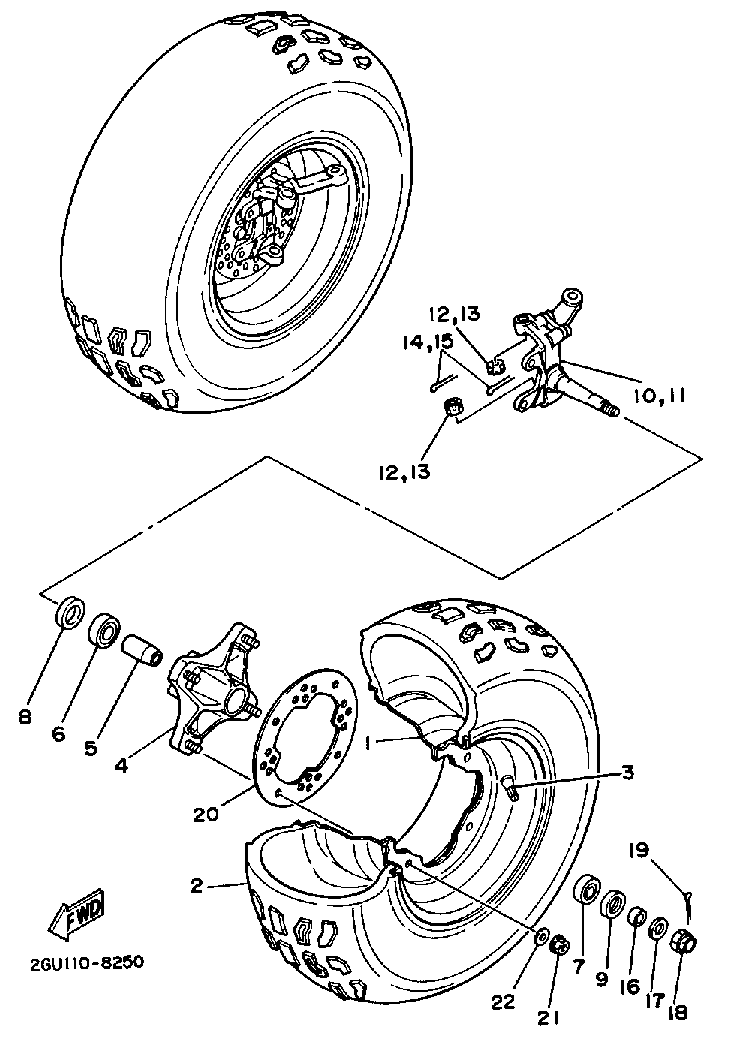 12,13
14,15
10,11
12,13
8
6
5
4
20
1
3
2
19
FWD
2GU110-8250
22
21
7
9
16
17
18