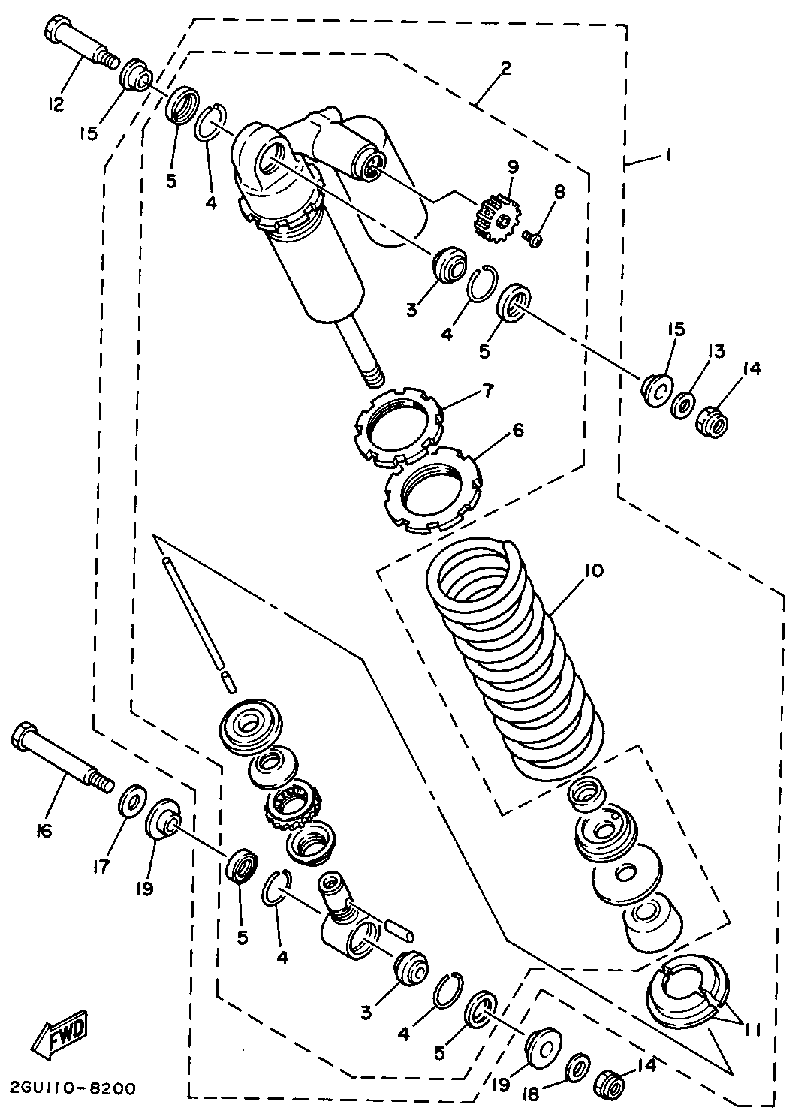 12
15
5
4
2
1
9
8
3
4
5
15
13
14
7
6
10
16
17
19
5
4
3
4
5
19
18
14
11
FWD
2GU110-8200