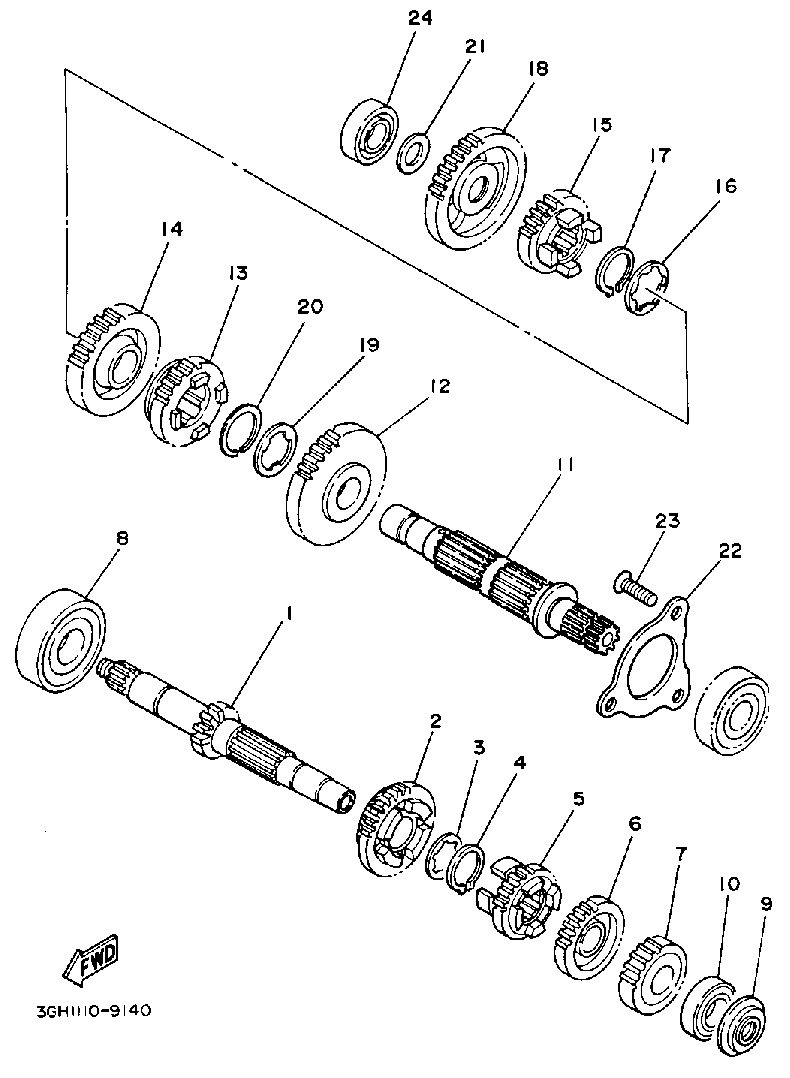 24
21
18
15
17
16
14
13
20
19
12
11
23
22
8
1
2
3
4
5
6
7
10
9
FWD
3GH1110-9140