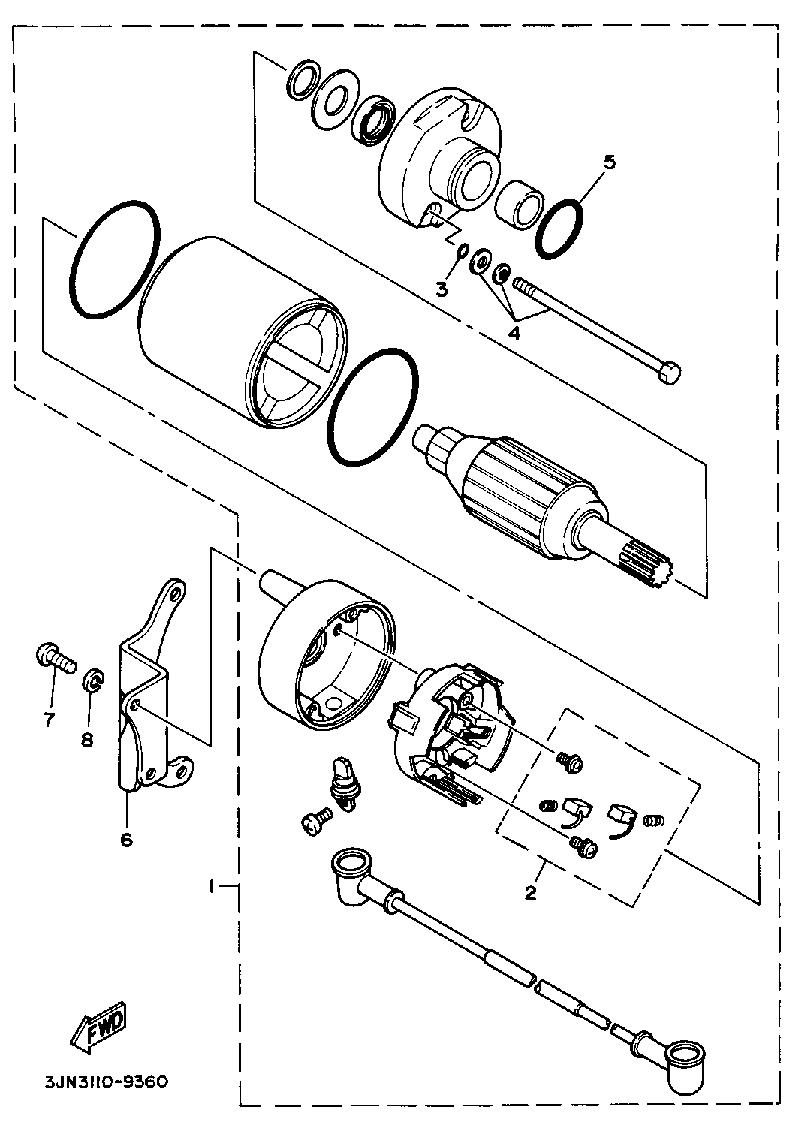 5
3
4
7
8
6
1
2
FWD
3JN3110-9360