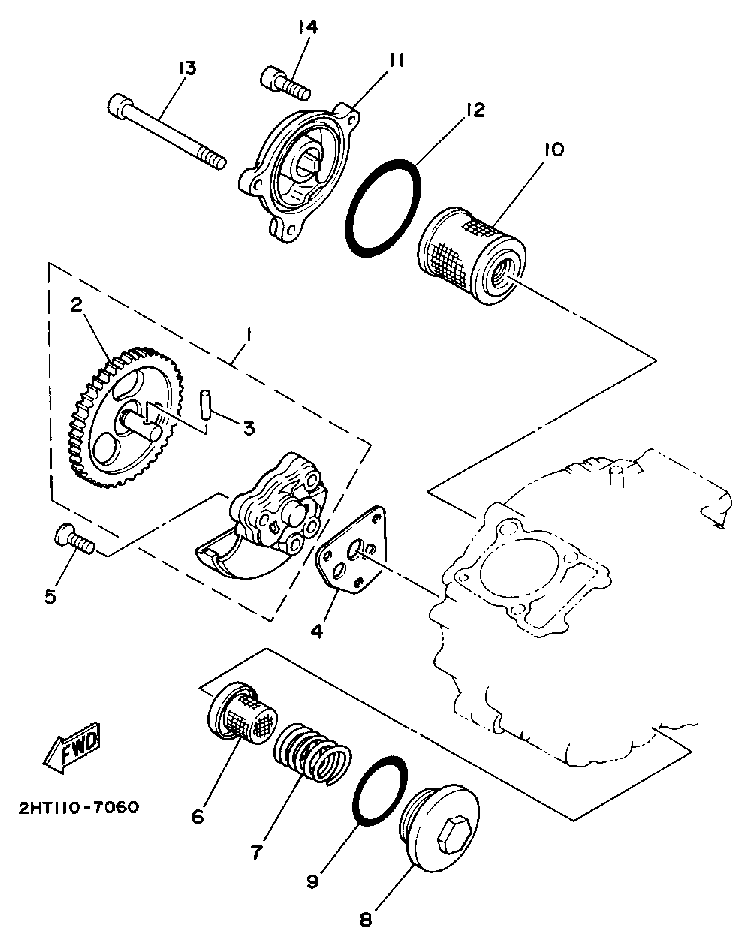 14
13
11
12
10
2
1
3
5
4
FWD
2HT110-7060
6
7
9
8