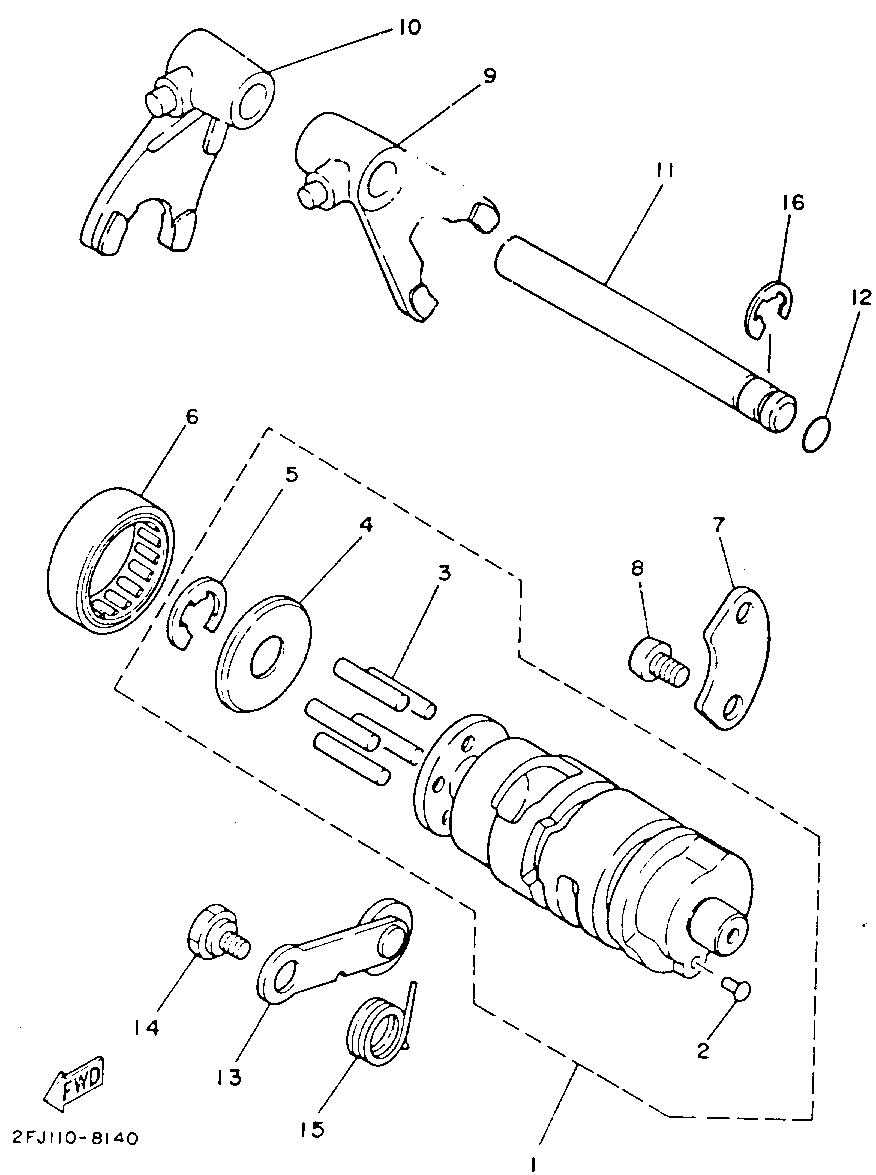 10
9
11
16
12
6
5
4
3
7
8
14
13
15
2
1
FWD
2FJ110-8140