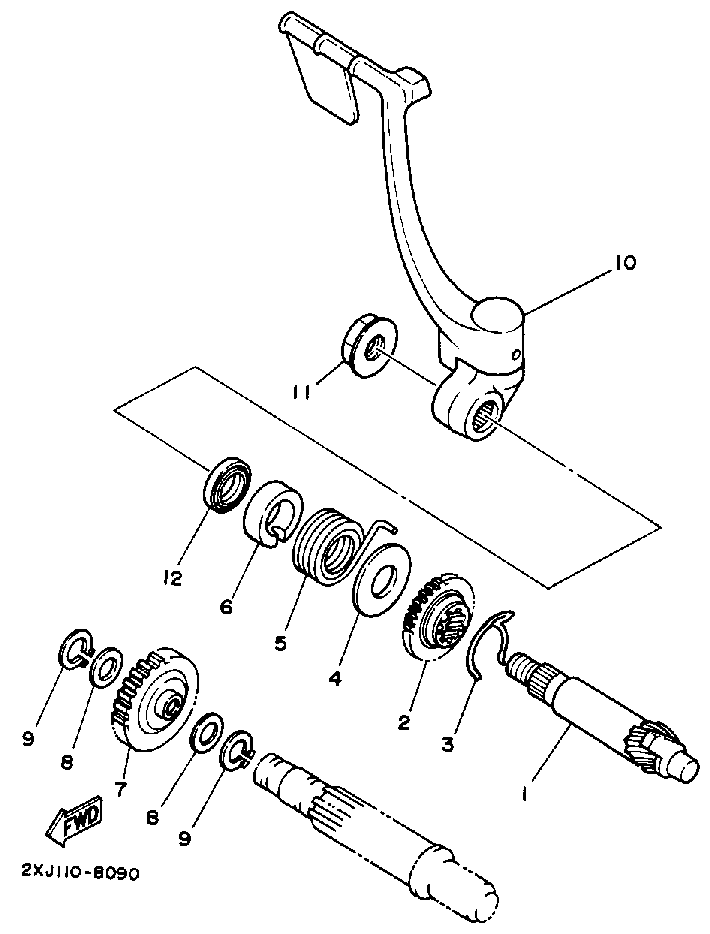 10

11

12

6

5

4

2

3

1

9

8

7

8

9

FWD

2XJ110-8090