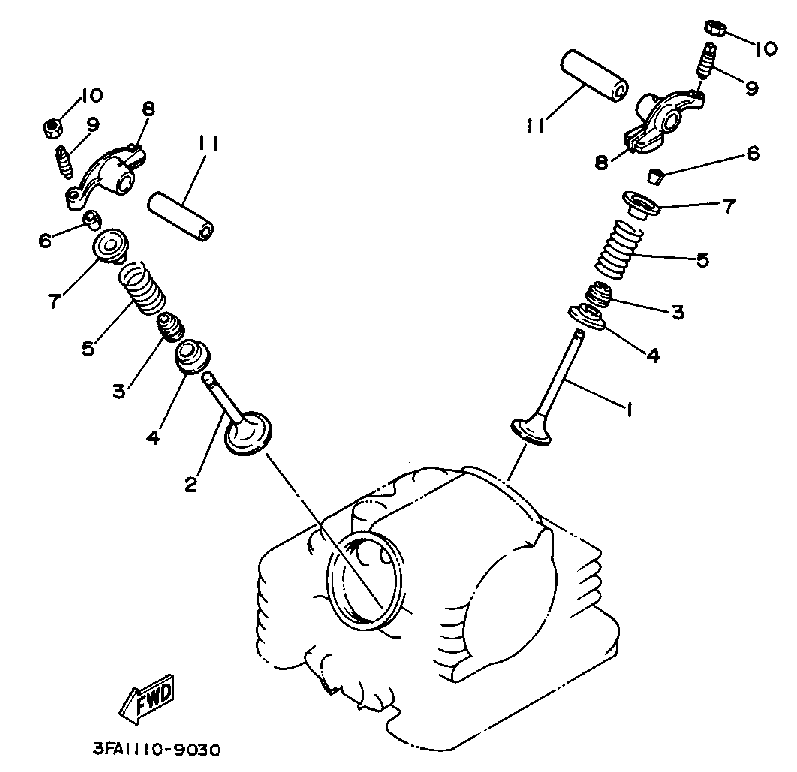 10
9
8
11
6
7
5
3
4
2
10
9
11
8
6
7
5
3
4
1
FWD
3FA1110-9030