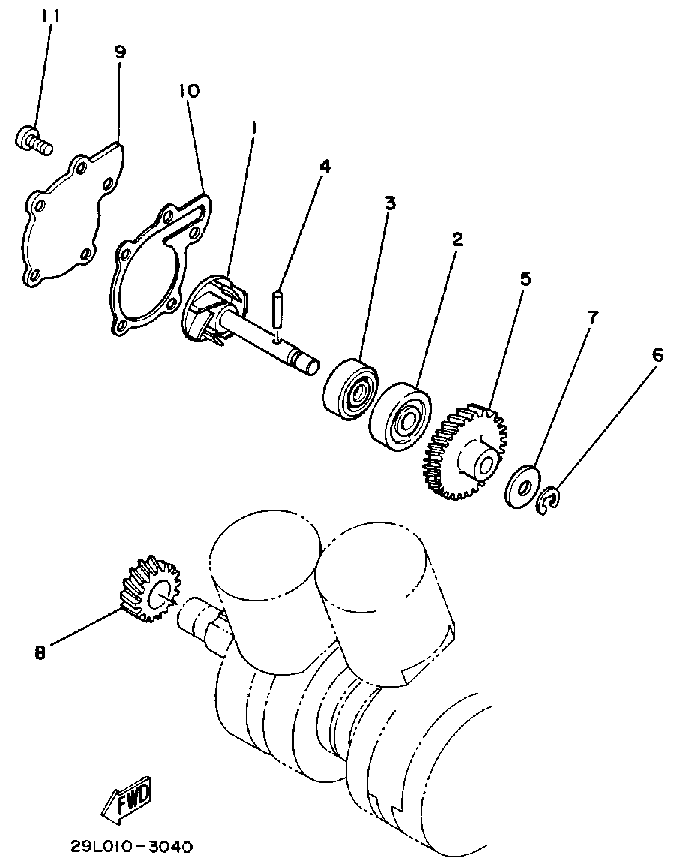 11
9
10
1
4
3
2
5
7
6
8
FWD
29L010-3040